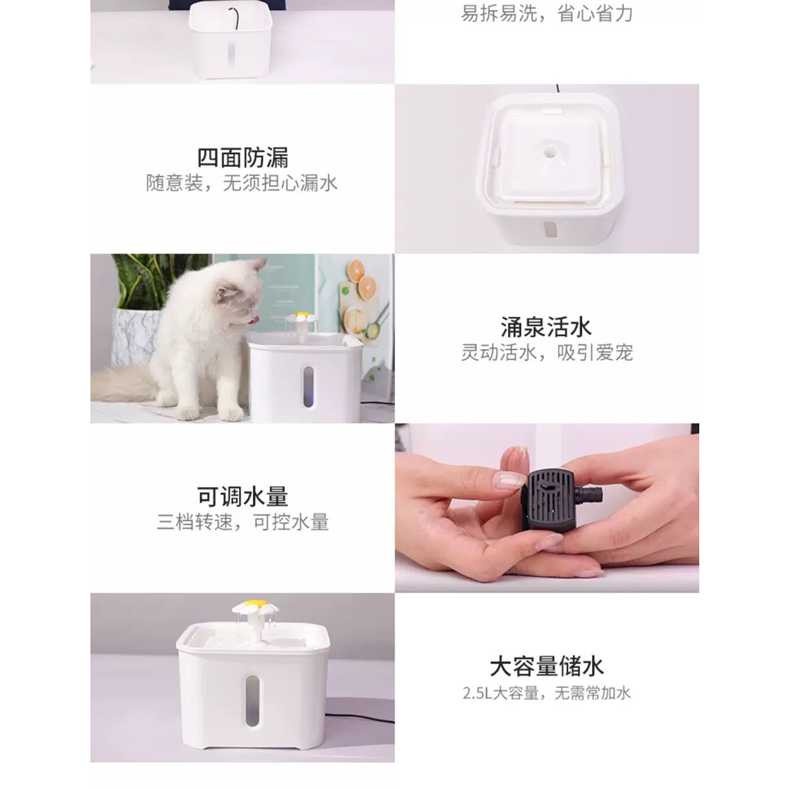 易拆易洗，省心省力

四面防漏
随意装，无须担心漏水

涌泉活水
灵动活水，吸引爱宠

可调水量
三档转速，可控水量

大容量储水
2.5L大容量，无需常加水