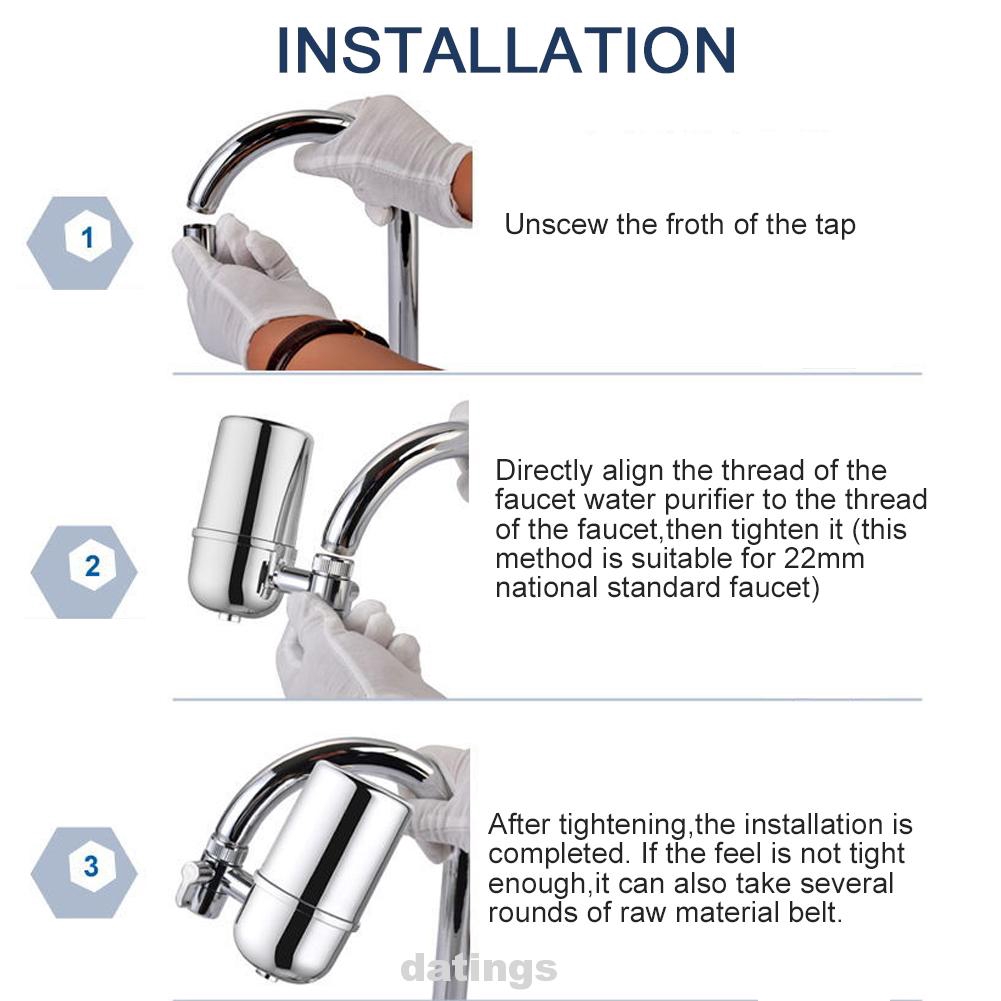 INSTALLATION

1

Unscew the froth of the tap

2

Directly align the thread of the faucet water purifier to the thread of the faucet,then tighten it (this method is suitable for 22mm national standard faucet)

3

After tightening,the installation is completed. If the feel is not tight enough,it can also take several rounds of raw material belt.

datings