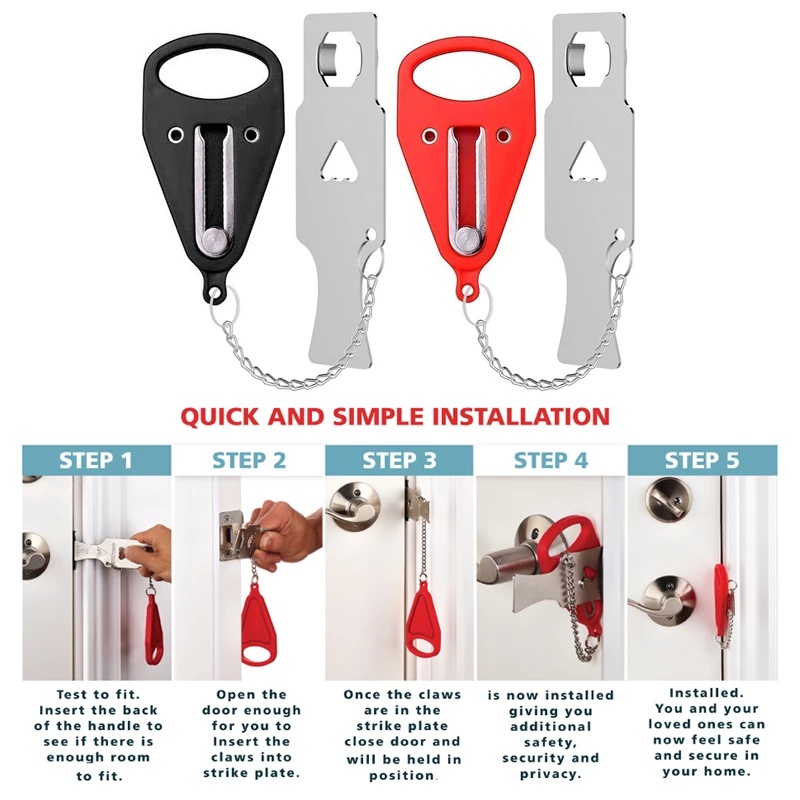 QUICK AND SIMPLE INSTALLATION

STEP 1

Test to fit. Insert the back of the handle to see if there is enough room to fit.

STEP 2

Open the door enough for you to Insert the claws into strike plate.

STEP 3

Once the claws are in the strike plate close door and will be held in position.

STEP 4

is now installed giving you additional safety, security and privacy.

STEP 5

Installed. You and your loved ones can now feel safe and secure in your home.