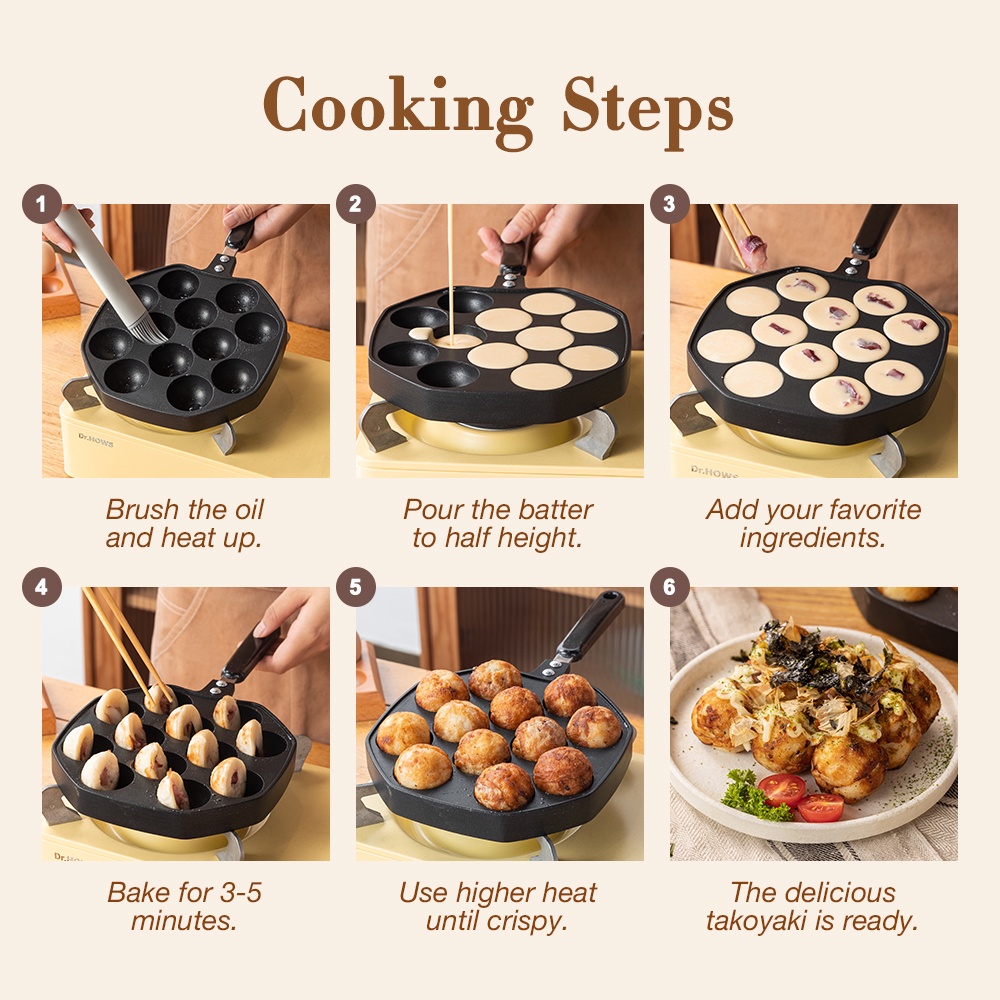 Cooking Steps

1

Dr.HOWS

Brush the oil and heat up.

2

Pour the batter to half height.

3

Dr.HOWS

Add your favorite ingredients.

4

Dr.HOWS

Bake for 3-5 minutes.

5

Use higher heat until crispy.

6

The delicious takoyaki is ready.