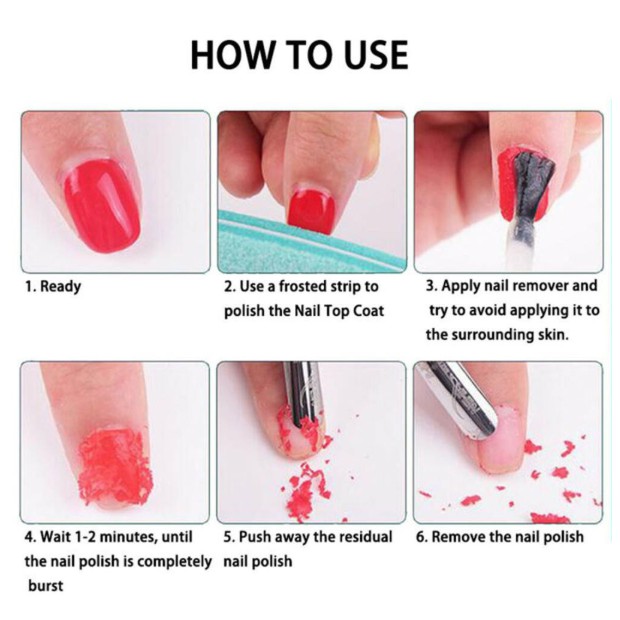 HOW TO USE

1. Ready

2. Use a frosted strip to polish the Nail Top Coat

3. Apply nail remover and try to avoid applying it to the surrounding skin.

4. Wait 1-2 minutes, until the nail polish is completely burst

5. Push away the residual nail polish

6. Remove the nail polish