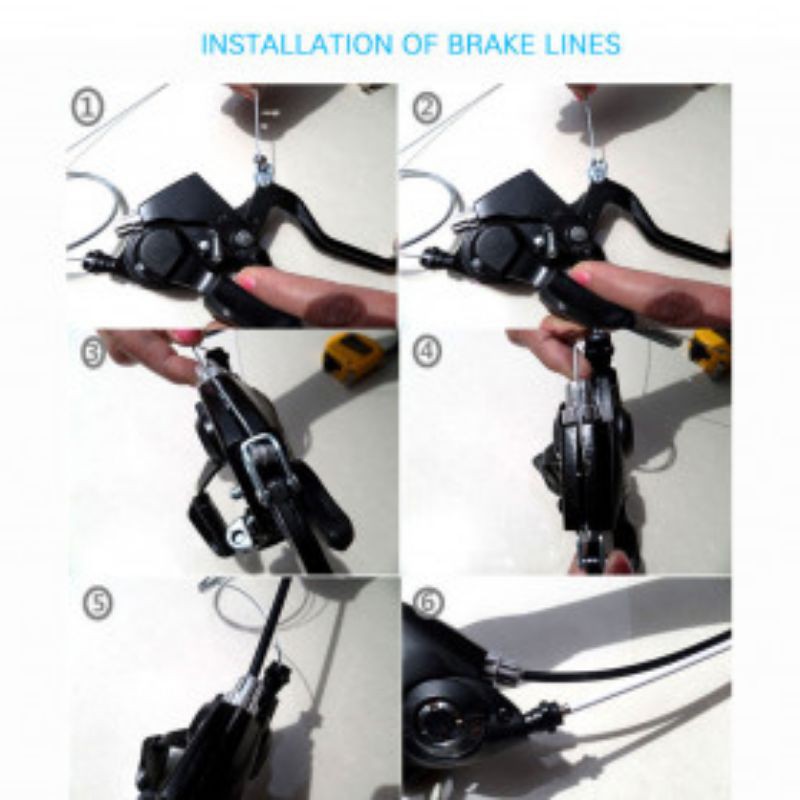 INSTALLATION OF BRAKE LINES

①

②

③

④

⑤

⑥