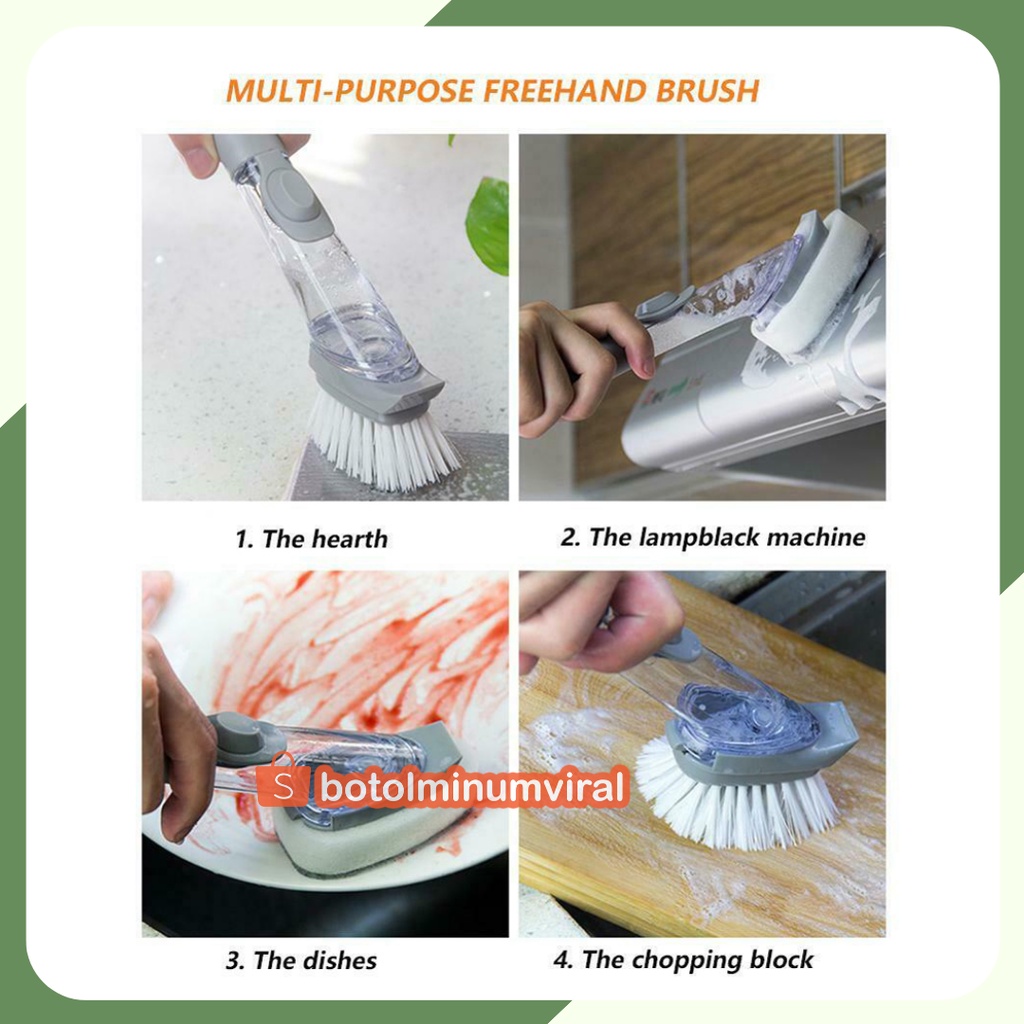 MULTI-PURPOSE FREEHAND BRUSH

1. The hearth

2. The lampblack machine

S botolminumviral

3. The dishes

4. The chopping block