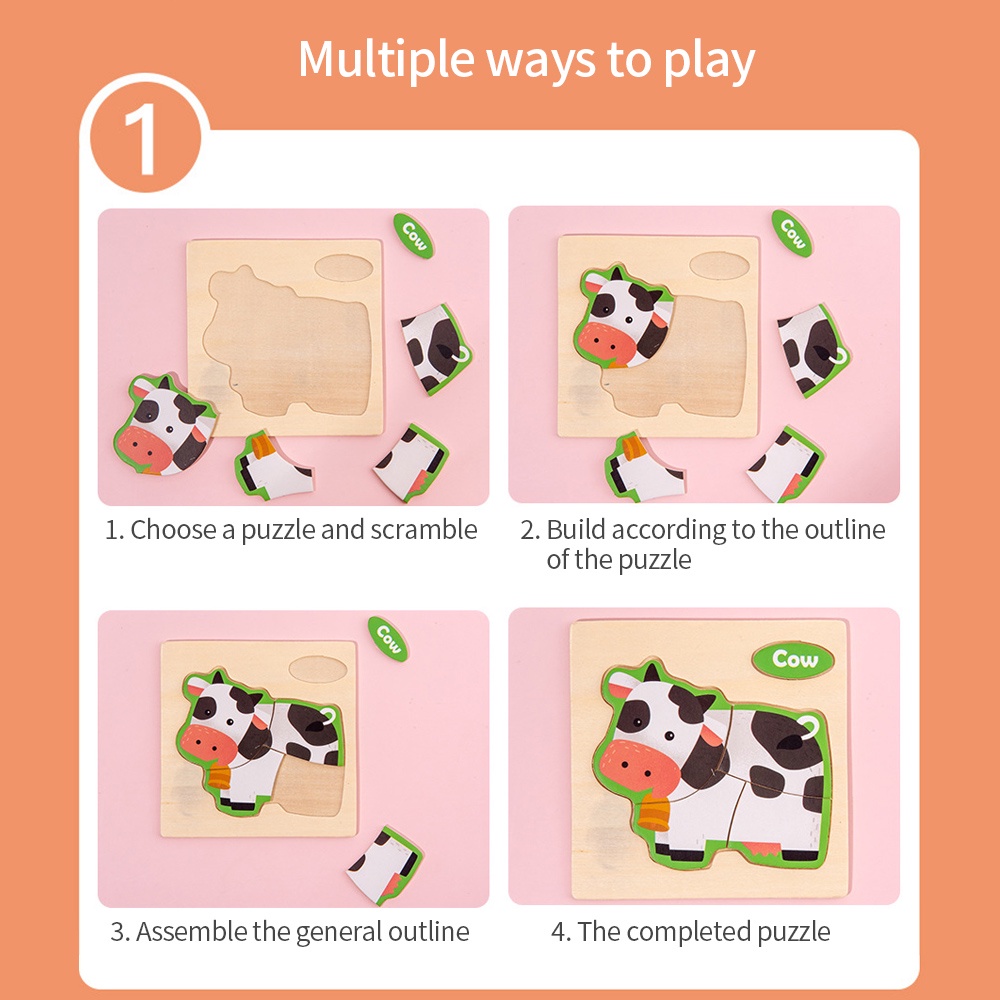 Multiple ways to play

1

Cow

1. Choose a puzzle and scramble

Cow

2. Build according to the outline of the puzzle

Cow

3. Assemble the general outline

Cow

4. The completed puzzle