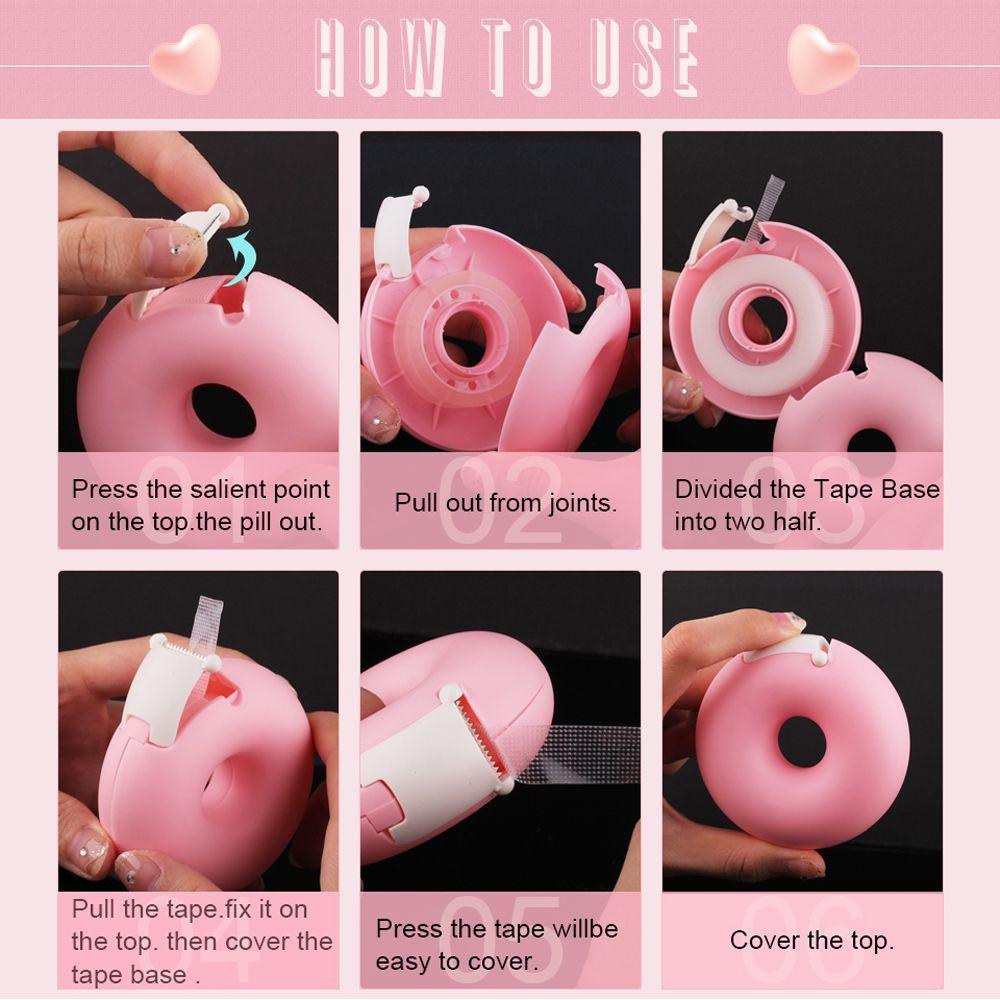 HOW TO USE

01
Press the salient point on the top.the pill out.

02
Pull out from joints.

03
Divided the Tape Base into two half.

04
Pull the tape.fix it on the top. then cover the tape base .

05
Press the tape willbe easy to cover.

06
Cover the top.