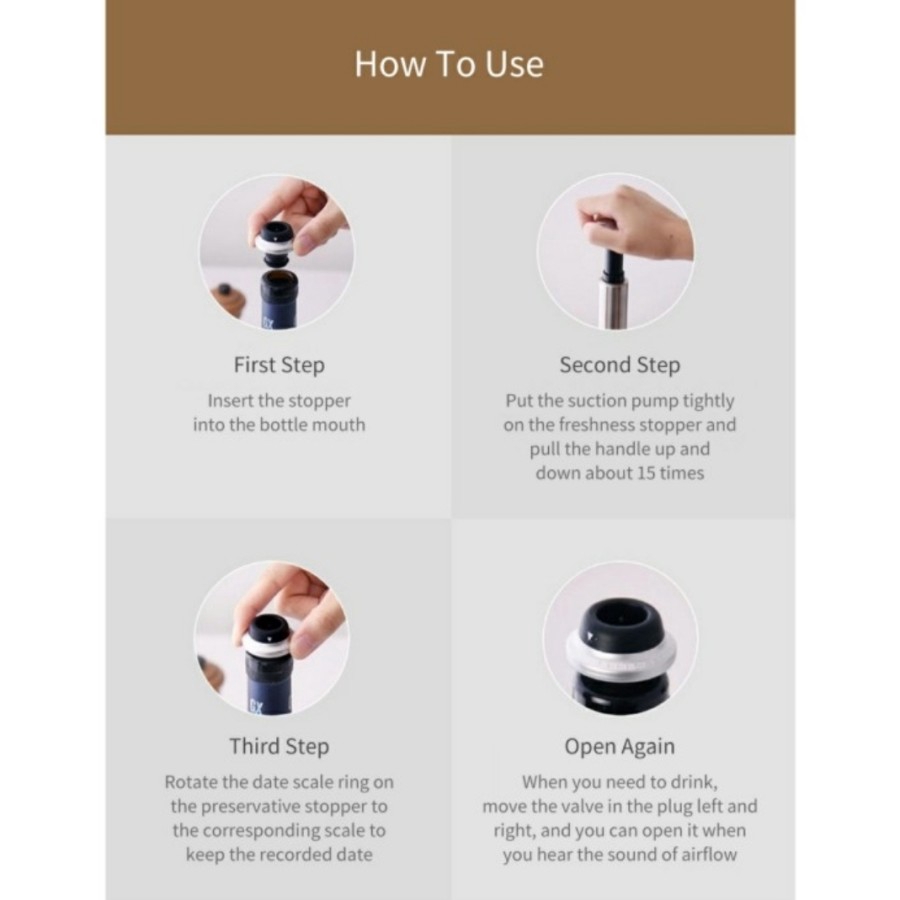 How To Use

First Step

Insert the stopper into the bottle mouth

Second Step

Put the suction pump tightly on the freshness stopper and pull the handle up and down about 15 times

Third Step

Rotate the date scale ring on the preservative stopper to the corresponding scale to keep the recorded date

Open Again

When you need to drink, move the valve in the plug left and right, and you can open it when you hear the sound of airflow