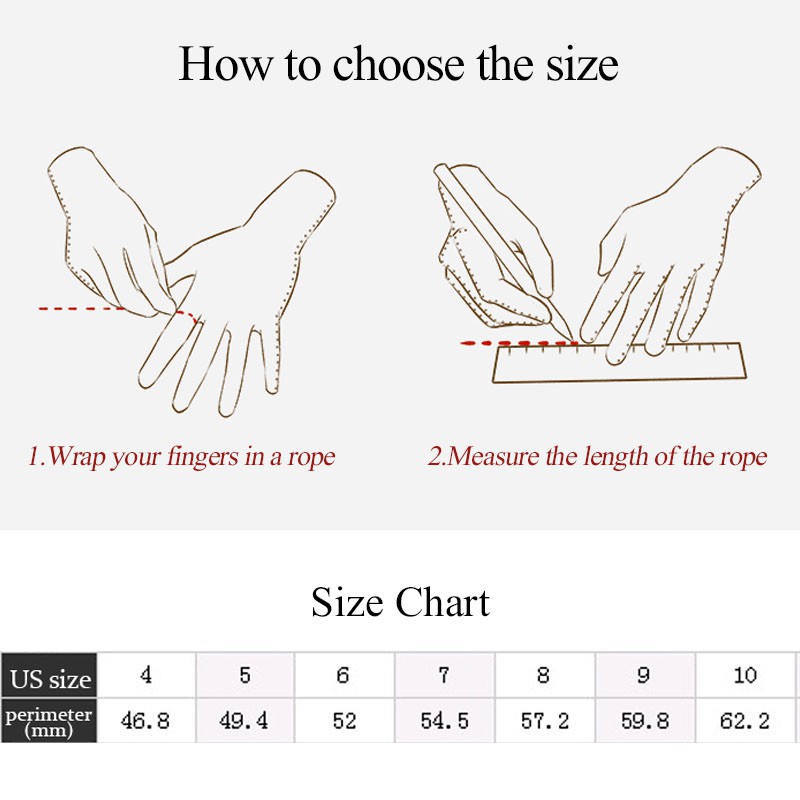 How to choose the size

1.Wrap your fingers in a rope

2.Measure the length of the rope

Size Chart

| US size | 4 | 5 | 6 | 7 | 8 | 9 | 10 |
|---|---|---|---|---|---|---|---|
| perimeter (mm) | 46.8 | 49.4 | 52 | 54.5 | 57.2 | 59.8 | 62.2 |