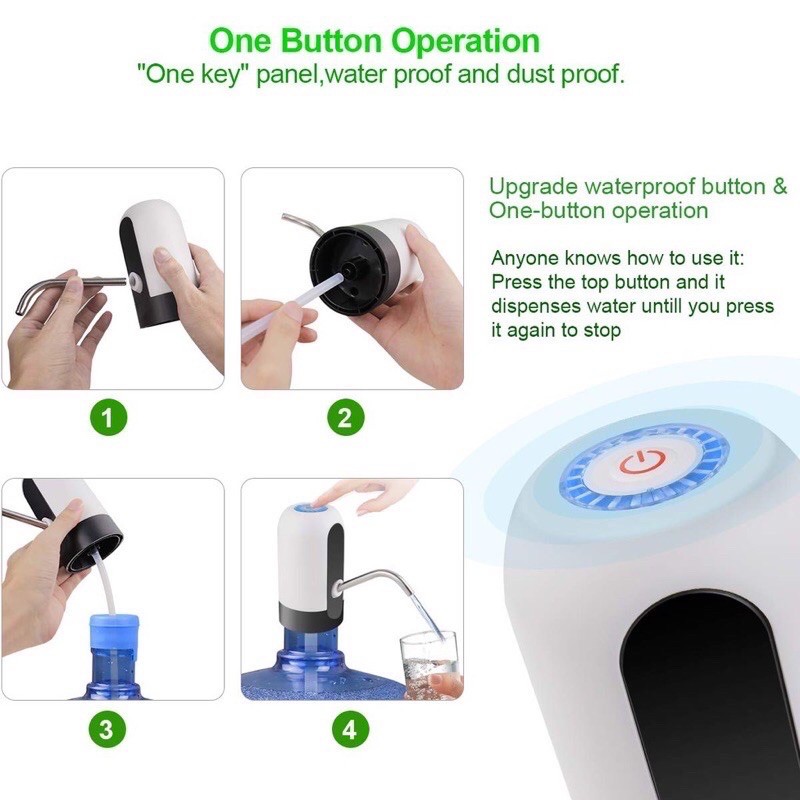 One Button Operation
"One key" panel,water proof and dust proof.

Upgrade waterproof button &
One-button operation

Anyone knows how to use it:
Press the top button and it dispenses water untill you press it again to stop

1

2

3

4