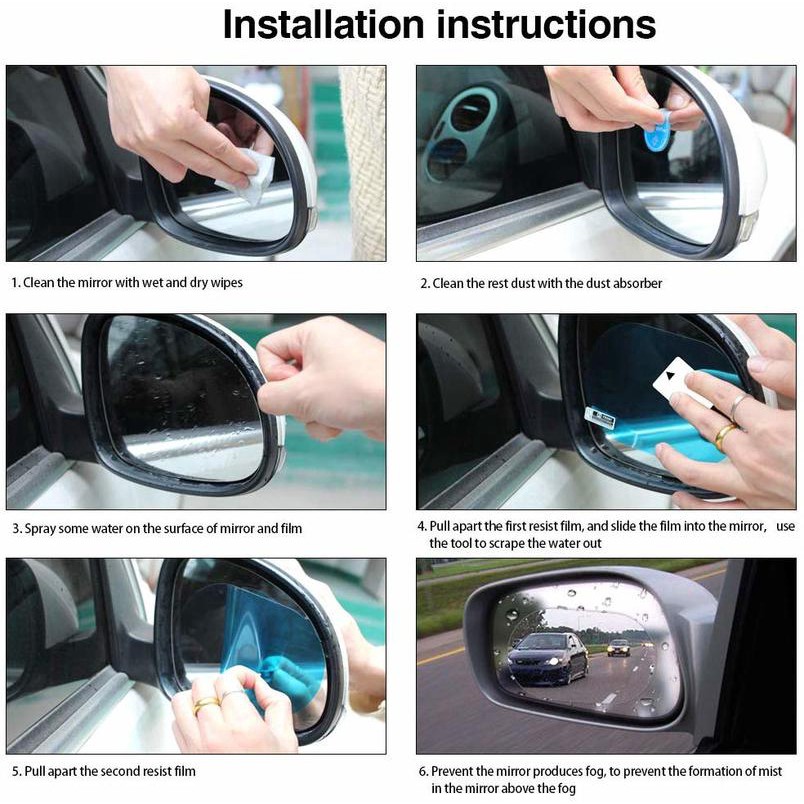 Installation instructions

1. Clean the mirror with wet and dry wipes

2. Clean the rest dust with the dust absorber

3. Spray some water on the surface of mirror and film

4. Pull apart the first resist film, and slide the film into the mirror, use the tool to scrape the water out

5. Pull apart the second resist film

6. Prevent the mirror produces fog, to prevent the formation of mist in the mirror above the fog