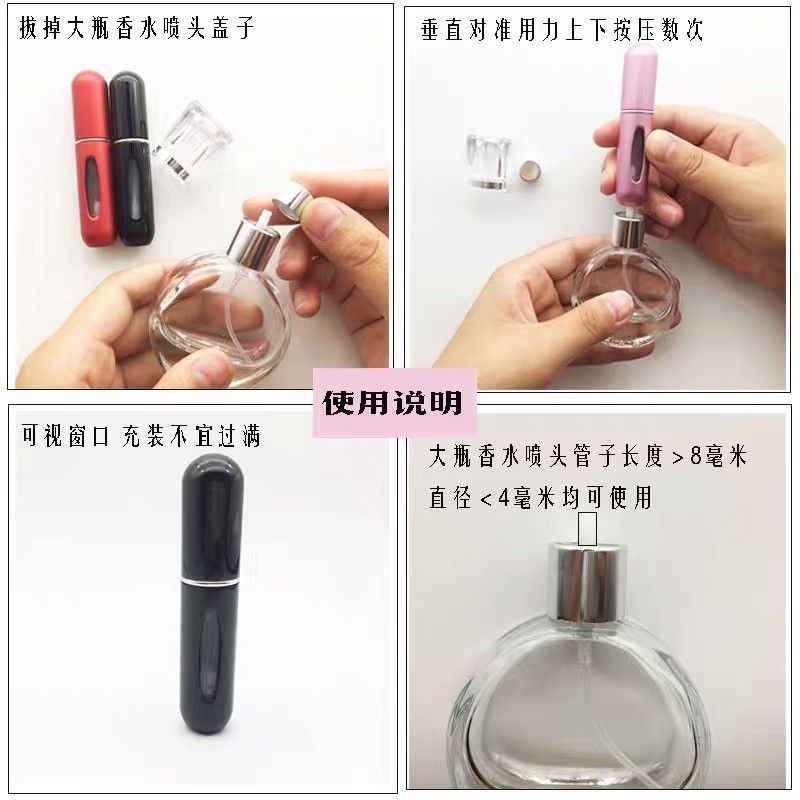 拔掉大瓶香水喷头盖子

垂直对准用力上下按压数次

使用说明

可视窗口 充装不宜过满

大瓶香水喷头管子长度>8毫米
直径<4毫米均可使用