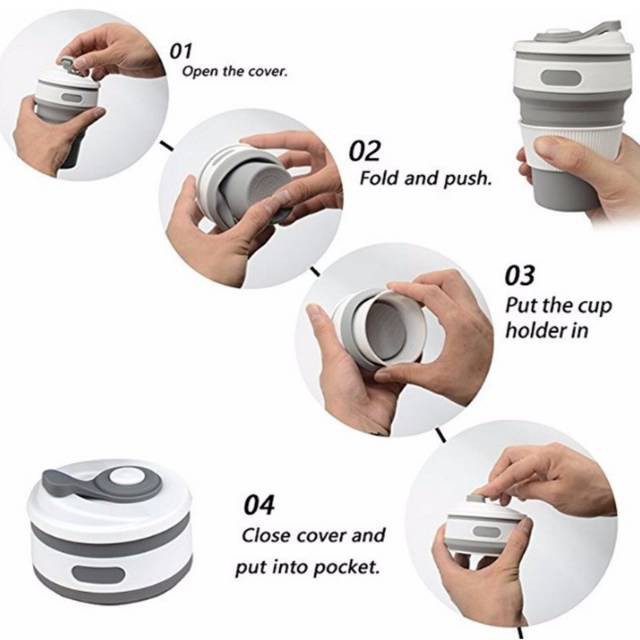 01
Open the cover.

02
Fold and push.

03
Put the cup holder in

04
Close cover and put into pocket.