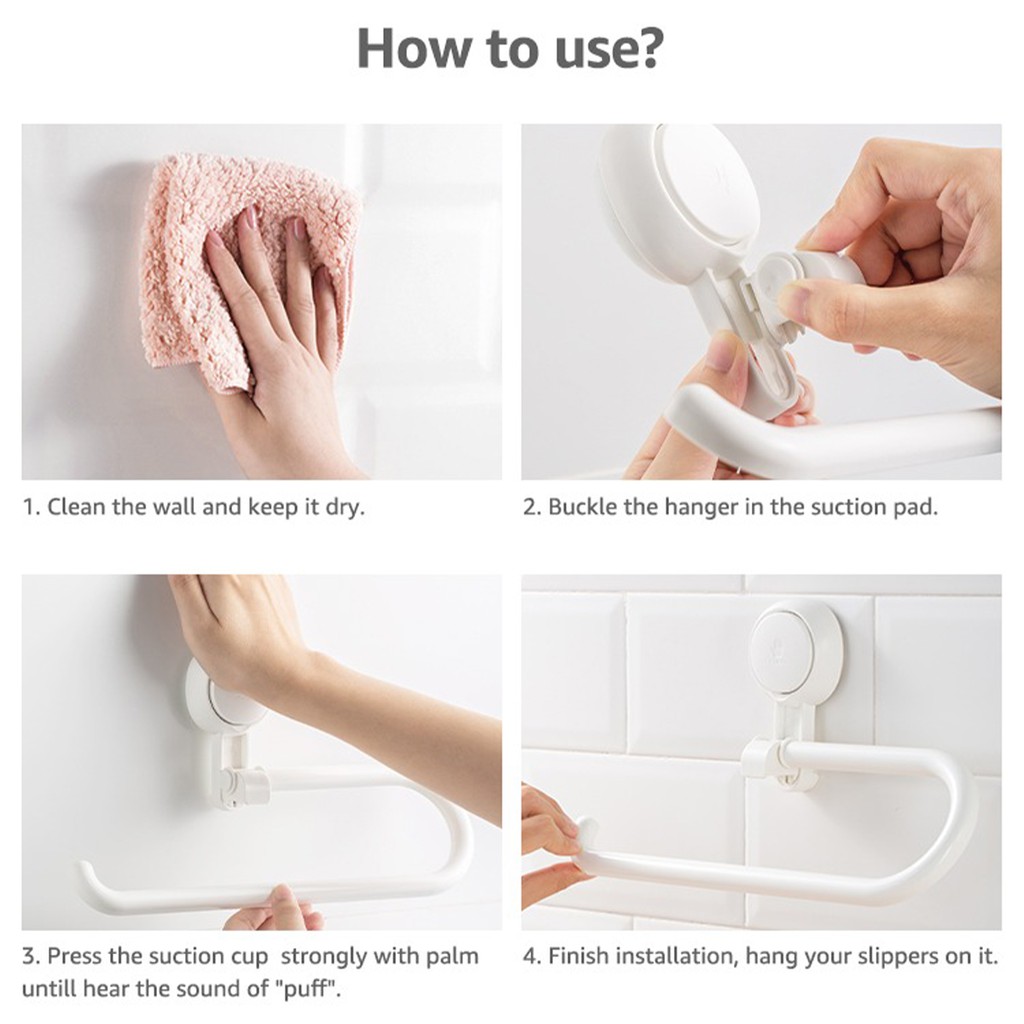 How to use?

1. Clean the wall and keep it dry.

2. Buckle the hanger in the suction pad.

3. Press the suction cup strongly with palm untill hear the sound of "puff".

4. Finish installation, hang your slippers on it.