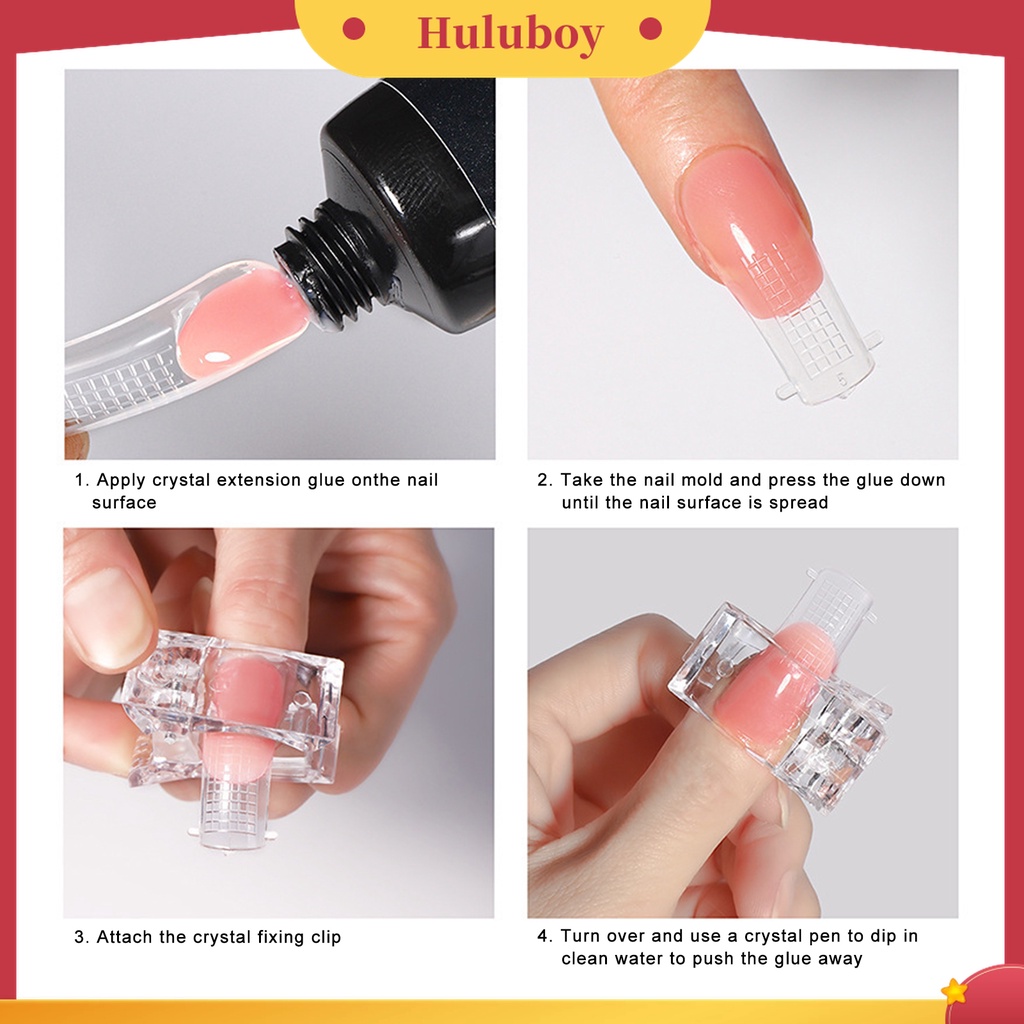 Huluboy

1. Apply crystal extension glue onthe nail surface

2. Take the nail mold and press the glue down until the nail surface is spread

3. Attach the crystal fixing clip

4. Turn over and use a crystal pen to dip in clean water to push the glue away