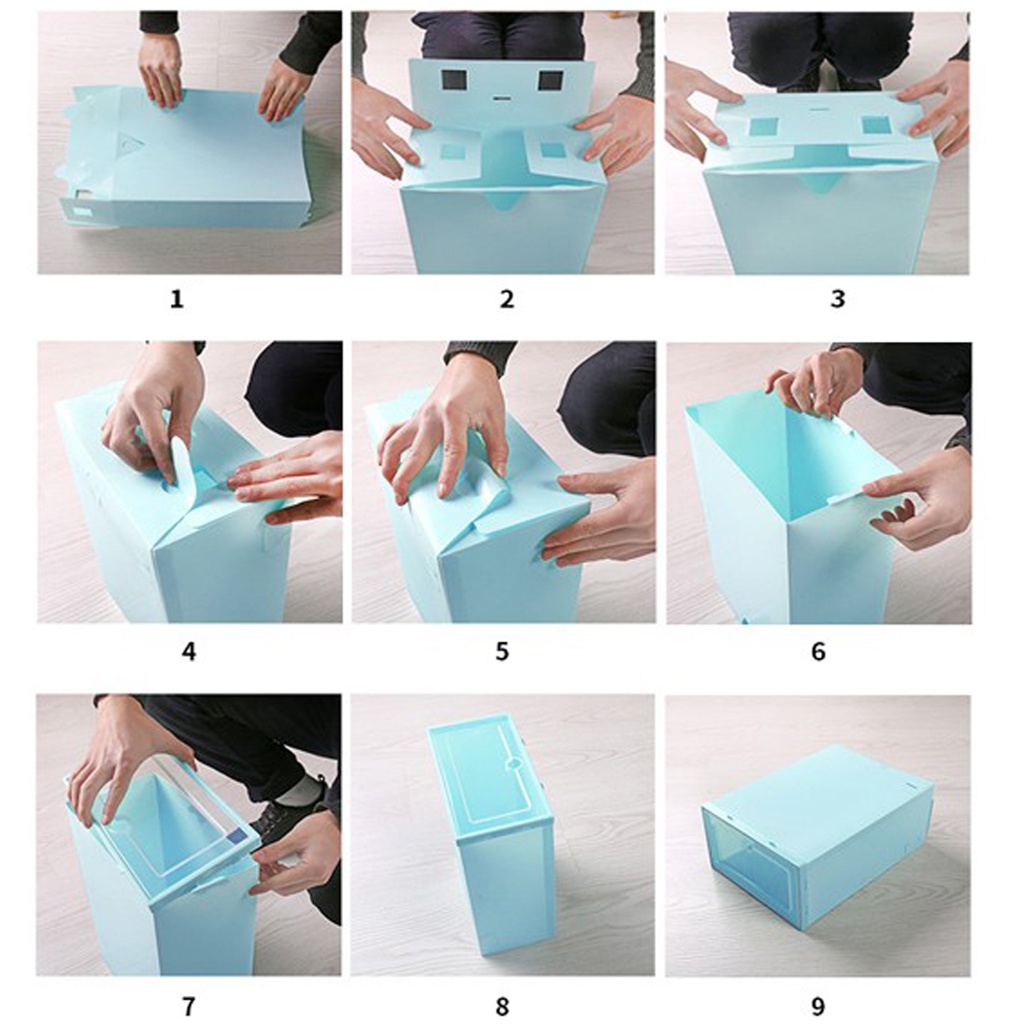 1

2

3

4

5

6

7

8

9