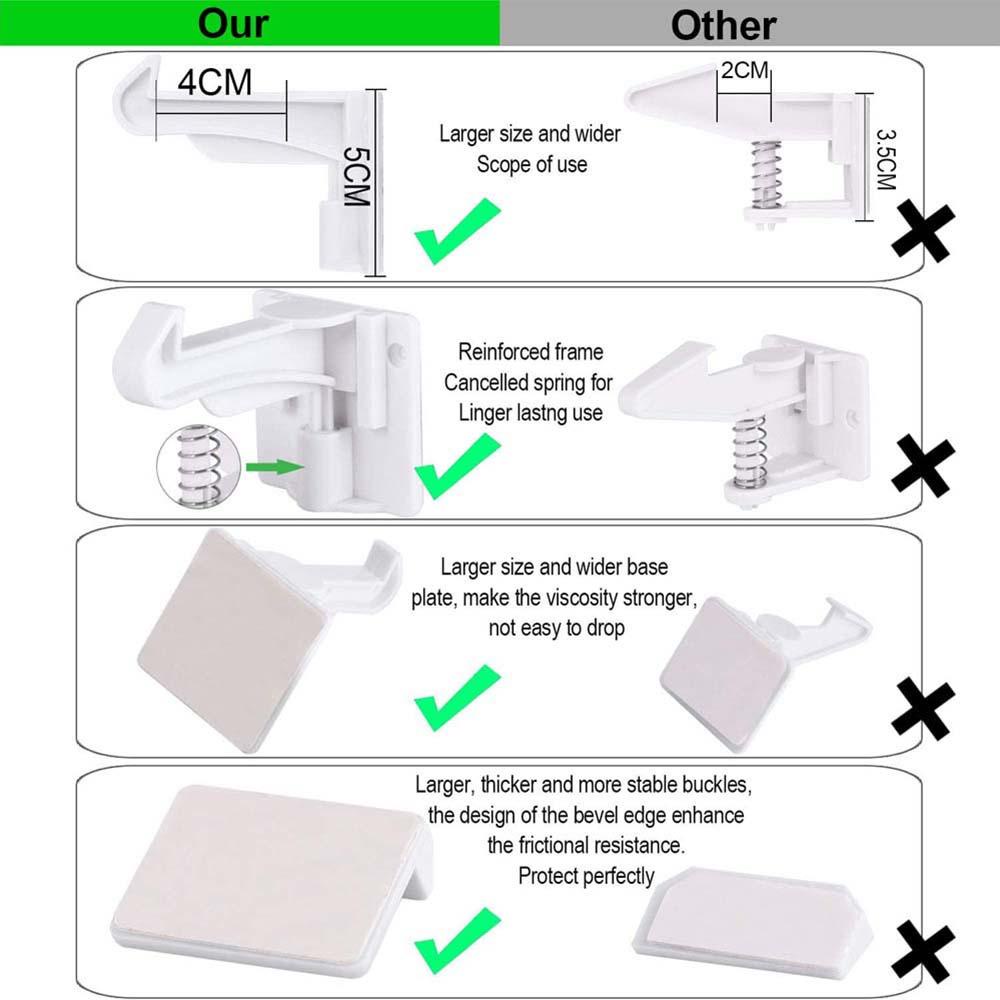 Our

Other

4CM

5CM

Larger size and wider Scope of use

2CM

3.5CM

Reinforced frame Cancelled spring for Linger lastng use

Larger size and wider base plate, make the viscosity stronger, not easy to drop

Larger, thicker and more stable buckles, the design of the bevel edge enhance the frictional resistance. Protect perfectly