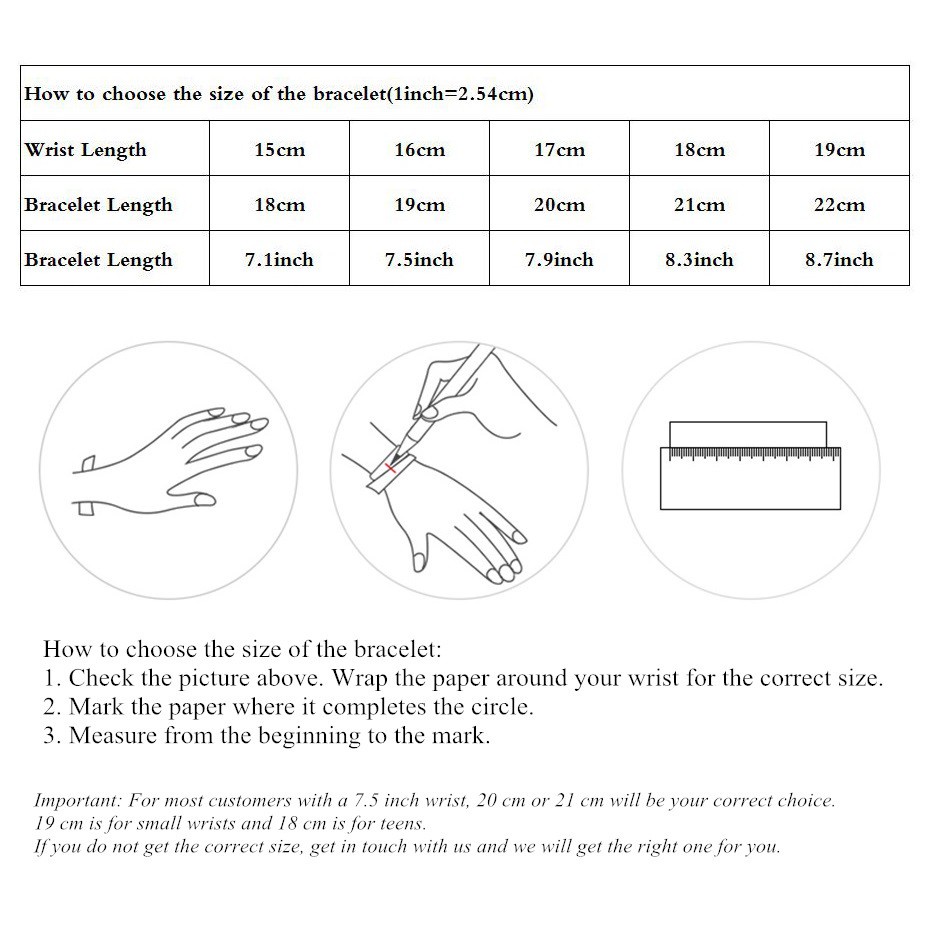 | How to choose the size of the bracelet(1inch=2.54cm) | | | | | |
|---|---|---|---|---|---|
| Wrist Length | 15cm | 16cm | 17cm | 18cm | 19cm |
| Bracelet Length | 18cm | 19cm | 20cm | 21cm | 22cm |
| Bracelet Length | 7.1inch | 7.5inch | 7.9inch | 8.3inch | 8.7inch |

How to choose the size of the bracelet:
1. Check the picture above. Wrap the paper around your wrist for the correct size.
2. Mark the paper where it completes the circle.
3. Measure from the beginning to the mark.

Important: For most customers with a 7.5 inch wrist, 20 cm or 21 cm will be your correct choice.
19 cm is for small wrists and 18 cm is for teens.
If you do not get the correct size, get in touch with us and we will get the right one for you.