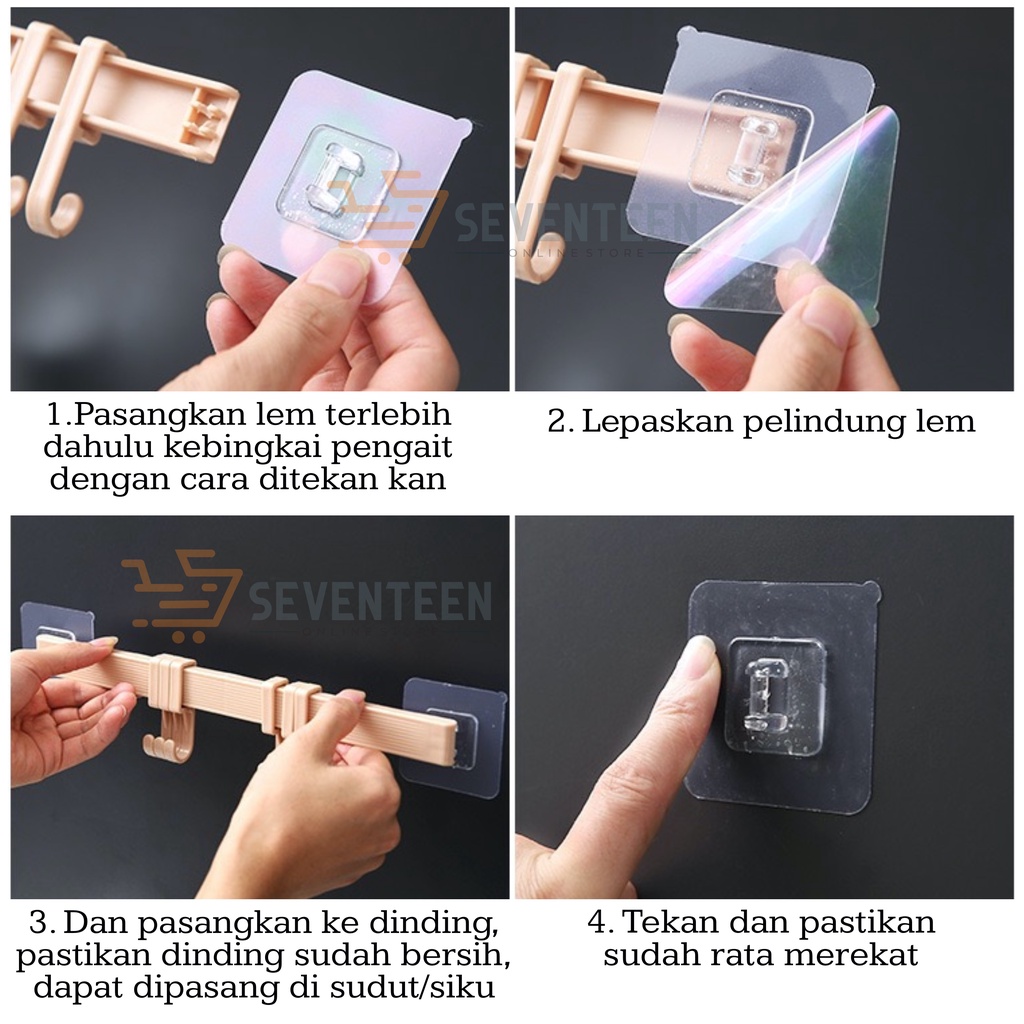 SEVENTEEN
ONLINE STORE

1.Pasangkan lem terlebih dahulu kebingkai pengait dengan cara ditekan kan

2. Lepaskan pelindung lem

SEVENTEEN

3. Dan pasangkan ke dinding, pastikan dinding sudah bersih, dapat dipasang di sudut/siku

4. Tekan dan pastikan sudah rata merekat