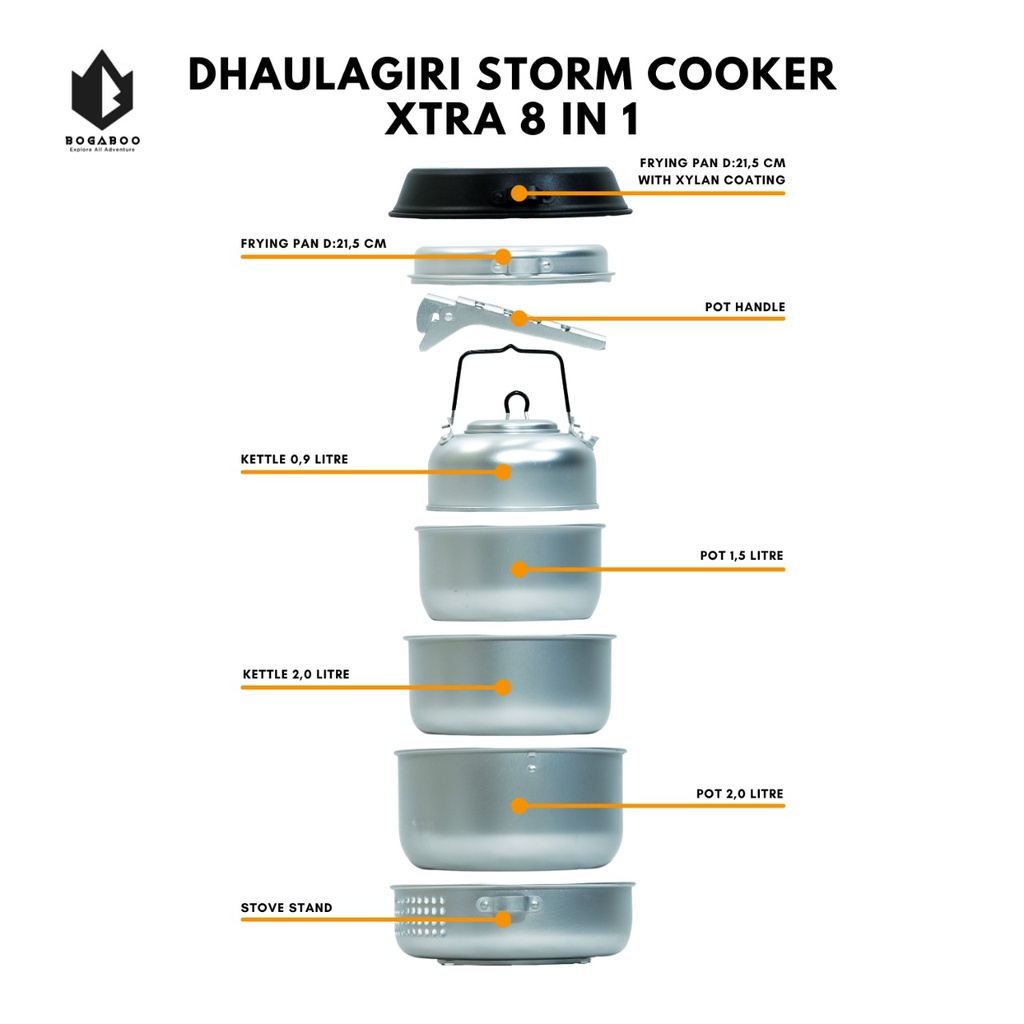 BOGABOO
Explore All Adventure

DHAULAGIRI STORM COOKER XTRA 8 IN 1

FRYING PAN D:21,5 CM WITH XYLAN COATING

FRYING PAN D:21,5 CM

POT HANDLE

KETTLE 0,9 LITRE

POT 1,5 LITRE

KETTLE 2,0 LITRE

POT 2,0 LITRE

STOVE STAND