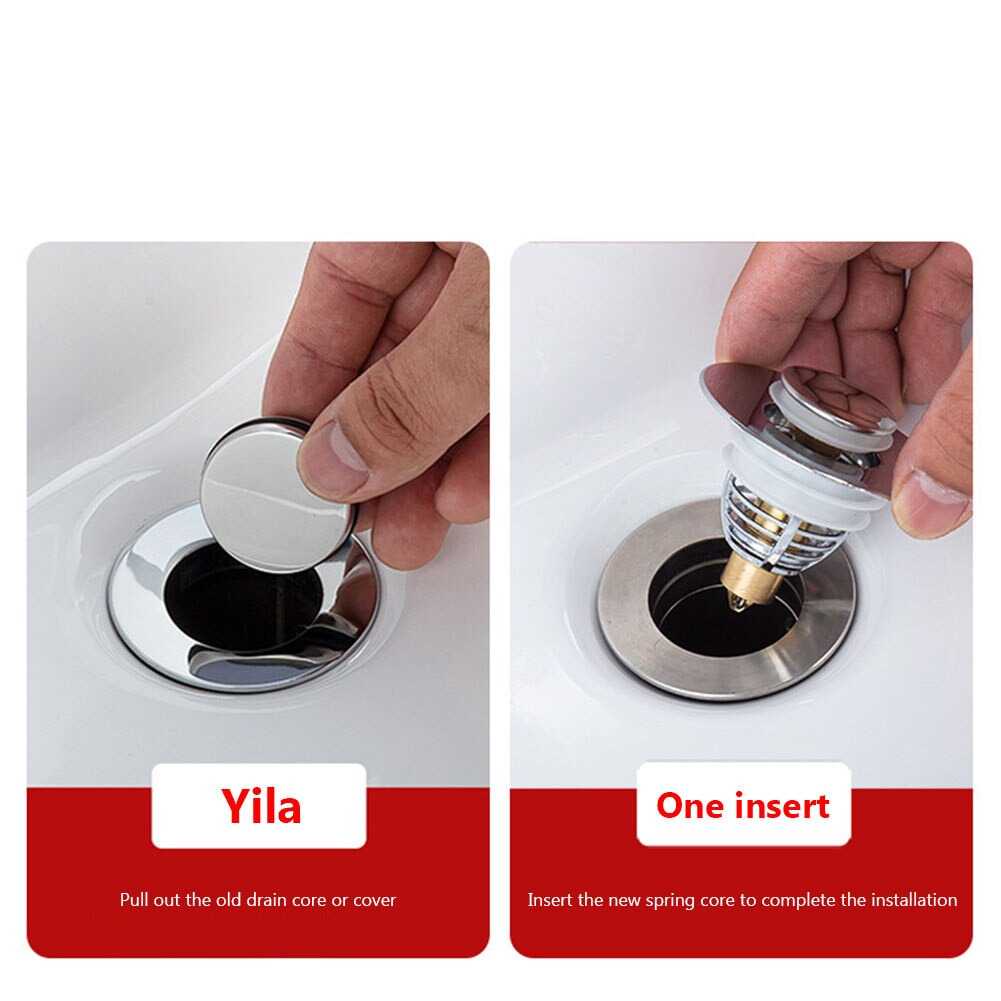 Yila

Pull out the old drain core or cover

One insert

Insert the new spring core to complete the installation