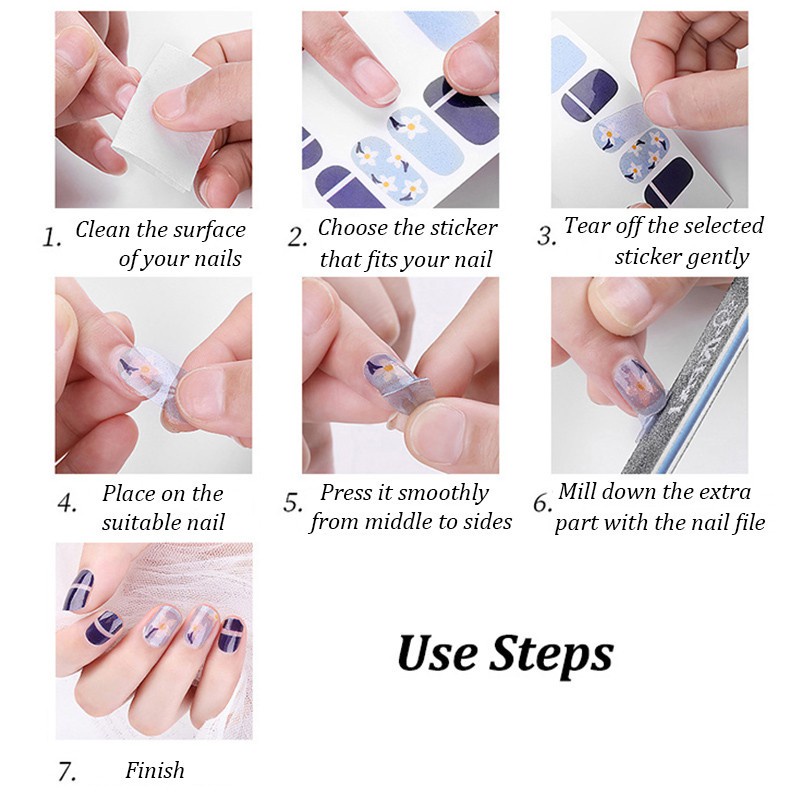 1. Clean the surface of your nails

2. Choose the sticker that fits your nail

3. Tear off the selected sticker gently

4. Place on the suitable nail

5. Press it smoothly from middle to sides

6. Mill down the extra part with the nail file

7. Finish

Use Steps