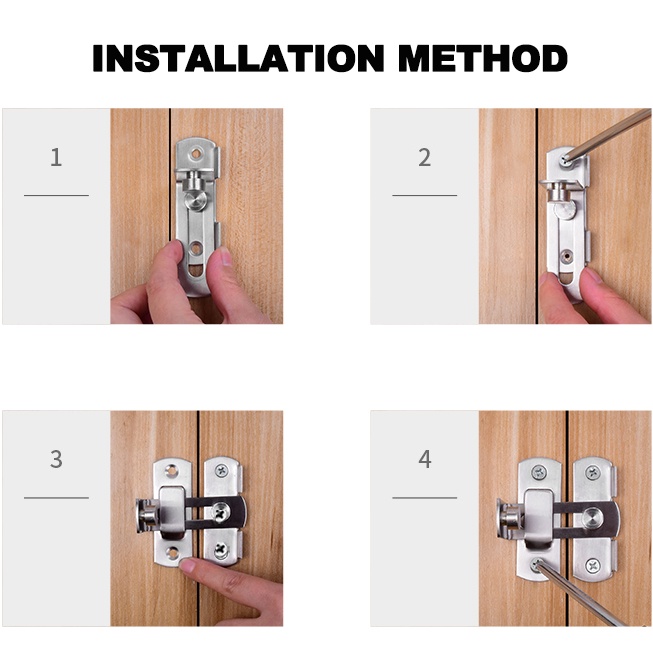 INSTALLATION METHOD

1

2

3

4