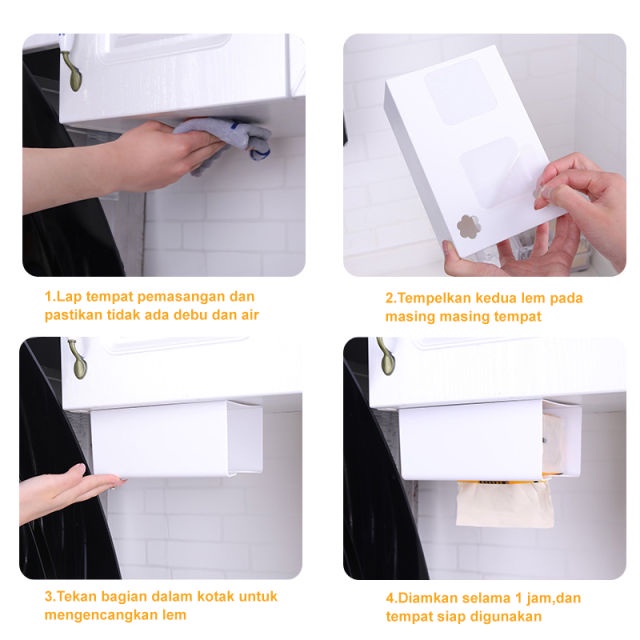 1.Lap tempat pemasangan dan pastikan tidak ada debu dan air

2.Tempelkan kedua lem pada masing masing tempat

3.Tekan bagian dalam kotak untuk mengencangkan lem

4.Diamkan selama 1 jam,dan tempat siap digunakan