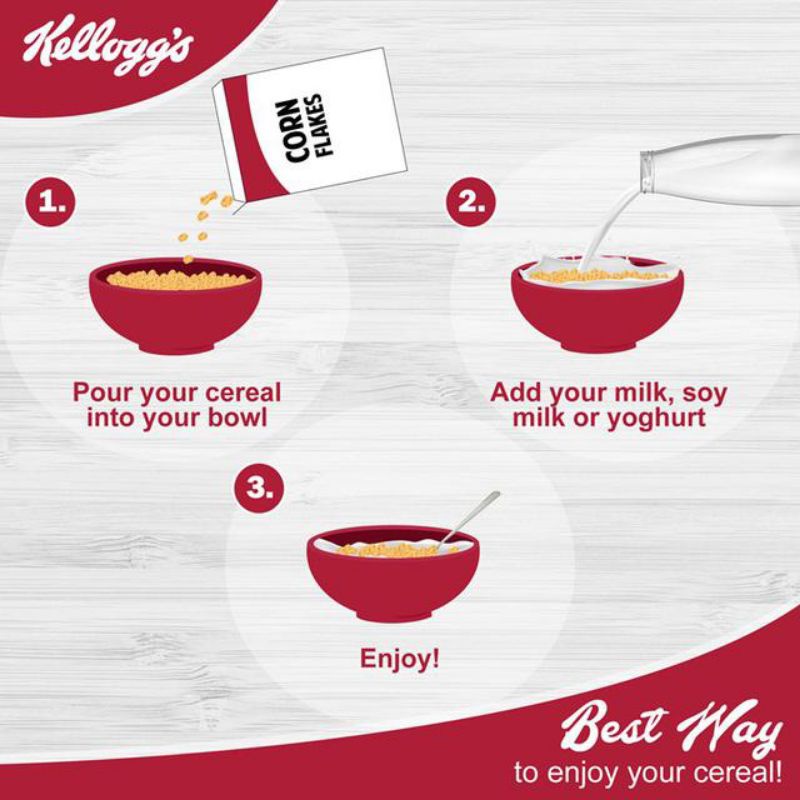 Kellogg's

CORN FLAKES

1.

Pour your cereal into your bowl

2.

Add your milk, soy milk or yoghurt

3.

Enjoy!

Best Way
to enjoy your cereal!