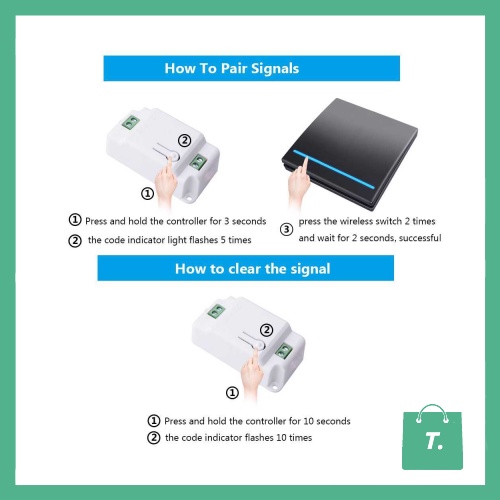 How To Pair Signals

②

①

① Press and hold the controller for 3 seconds
② the code indicator light flashes 5 times

③ press the wireless switch 2 times and wait for 2 seconds, successful

How to clear the signal

②

①

① Press and hold the controller for 10 seconds
② the code indicator flashes 10 times

T.