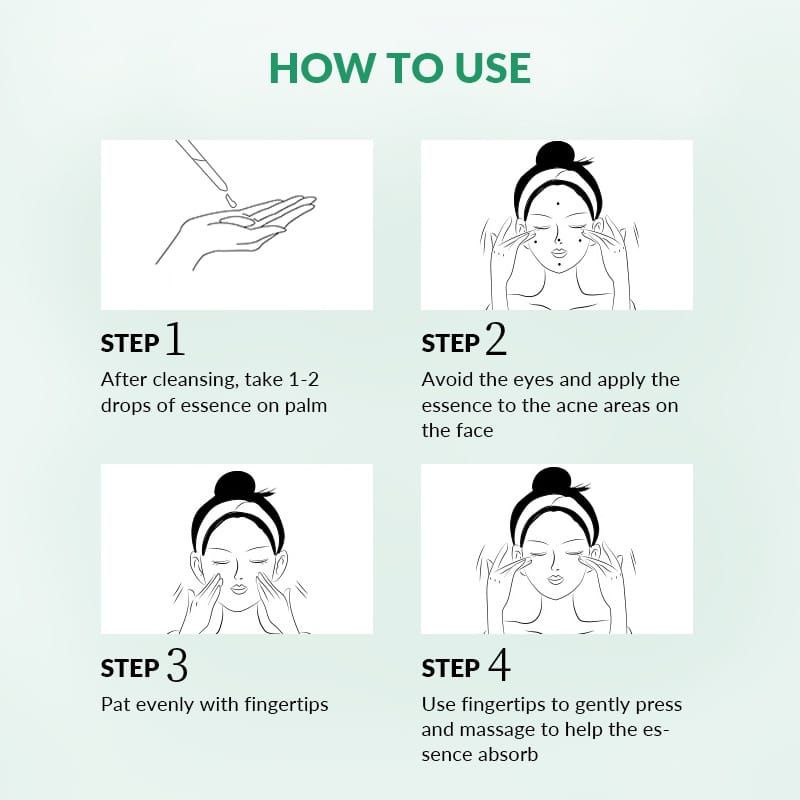 HOW TO USE

STEP 1
After cleansing, take 1-2 drops of essence on palm

STEP 2
Avoid the eyes and apply the essence to the acne areas on the face

STEP 3
Pat evenly with fingertips

STEP 4
Use fingertips to gently press and massage to help the essence absorb