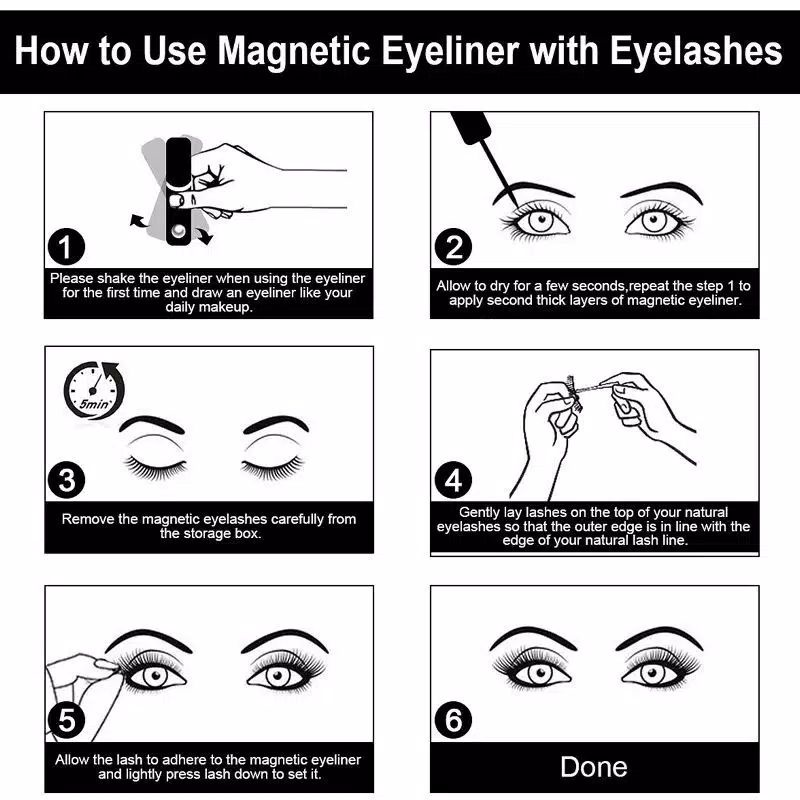 How to Use Magnetic Eyeliner with Eyelashes

1
Please shake the eyeliner when using the eyeliner for the first time and draw an eyeliner like your daily makeup.

2
Allow to dry for a few seconds,repeat the step 1 to apply second thick layers of magnetic eyeliner.

5min

3
Remove the magnetic eyelashes carefully from the storage box.

4
Gently lay lashes on the top of your natural eyelashes so that the outer edge is in line with the edge of your natural lash line.

5
Allow the lash to adhere to the magnetic eyeliner and lightly press lash down to set it.

6
Done