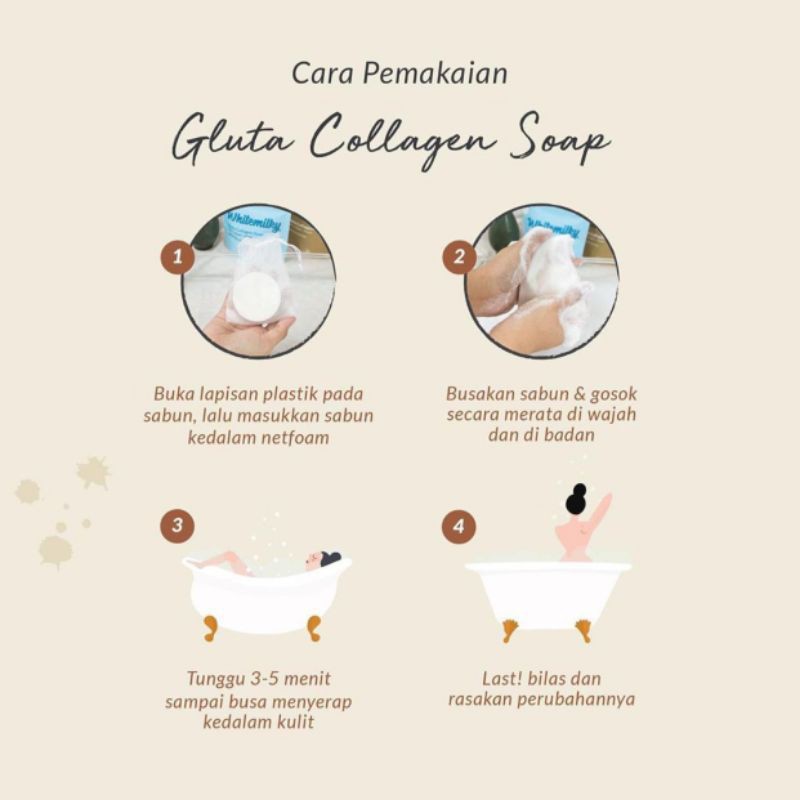 Cara Pemakaian

Gluta Collagen Soap

1

Whitemilky

Buka lapisan plastik pada sabun, lalu masukkan sabun kedalam netfoam

2

Whitemilky

Busakan sabun & gosok secara merata di wajah dan di badan

3

Tunggu 3-5 menit sampai busa menyerap kedalam kulit

4

Last! bilas dan rasakan perubahannya