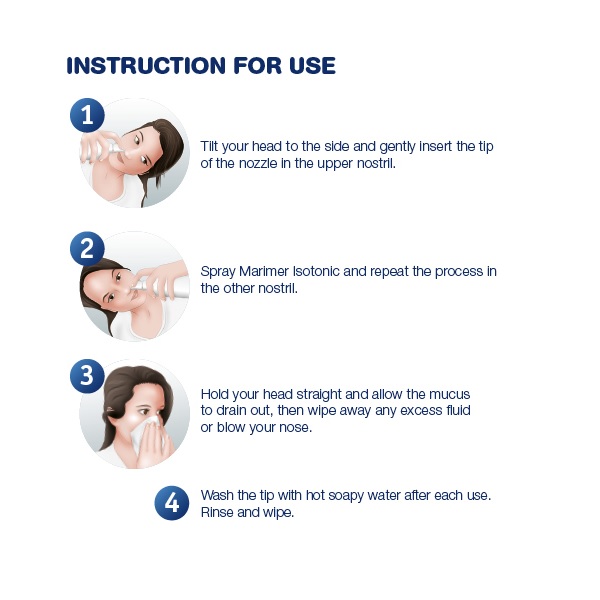 INSTRUCTION FOR USE

1

Tilt your head to the side and gently insert the tip of the nozzle in the upper nostril.

2

Spray Marimer Isotonic and repeat the process in the other nostril.

3

Hold your head straight and allow the mucus to drain out, then wipe away any excess fluid or blow your nose.

4

Wash the tip with hot soapy water after each use. Rinse and wipe.