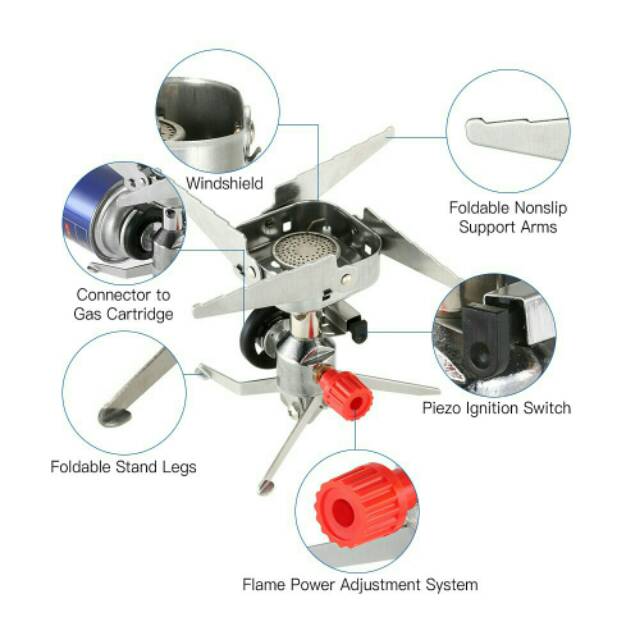 Windshield

Foldable Nonslip Support Arms

Connector to Gas Cartridge

Piezo Ignition Switch

Foldable Stand Legs

Flame Power Adjustment System