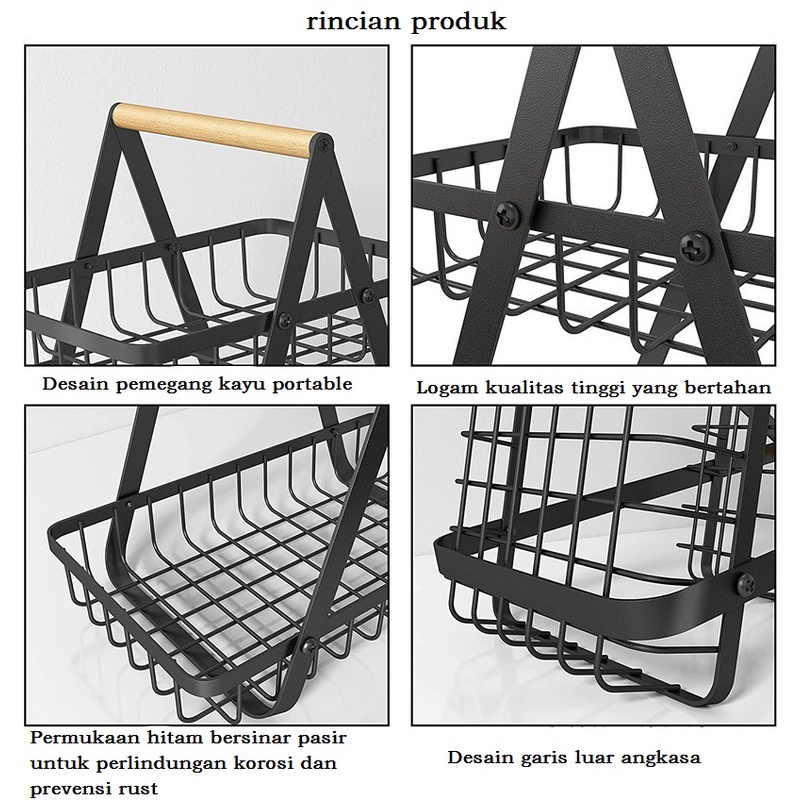 rincian produk

Desain pemegang kayu portable

Logam kualitas tinggi yang bertahan

Permukaan hitam bersinar pasir untuk perlindungan korosi dan prevensi rust

Desain garis luar angkasa