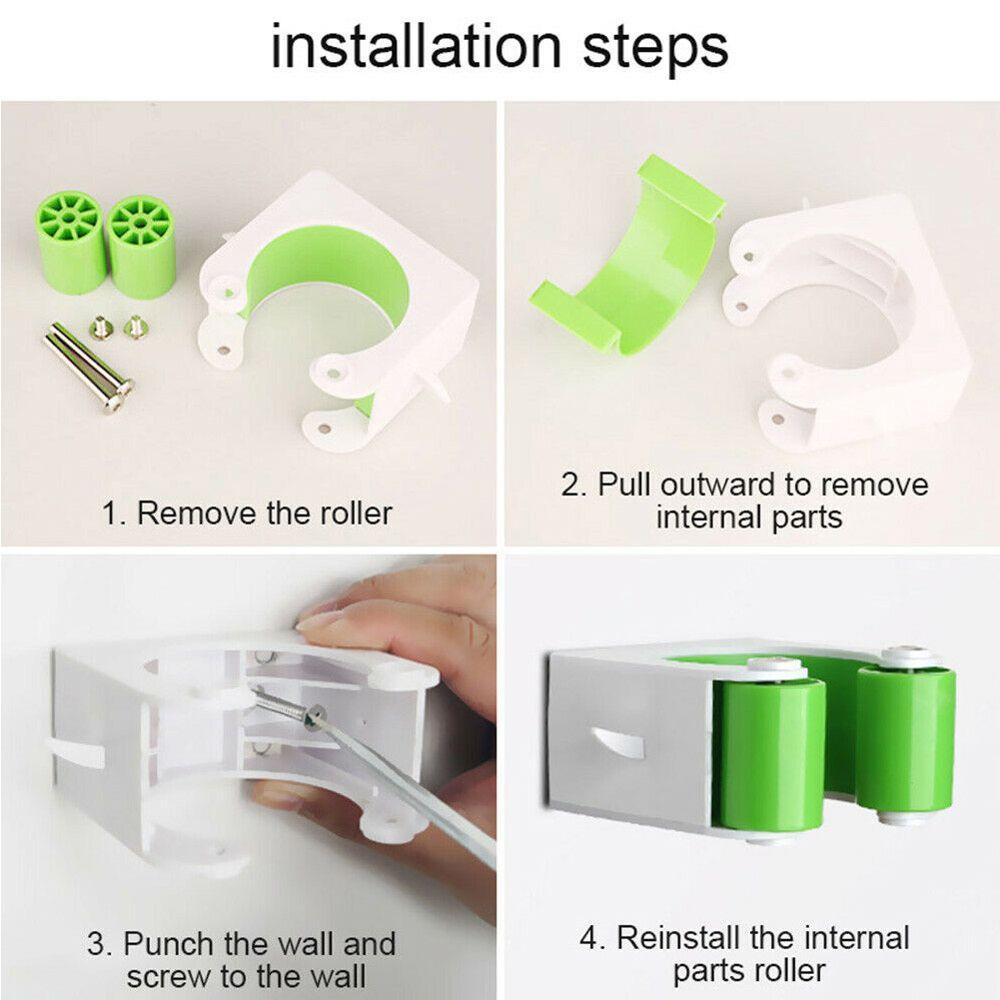 installation steps

1. Remove the roller

2. Pull outward to remove internal parts

3. Punch the wall and screw to the wall

4. Reinstall the internal parts roller