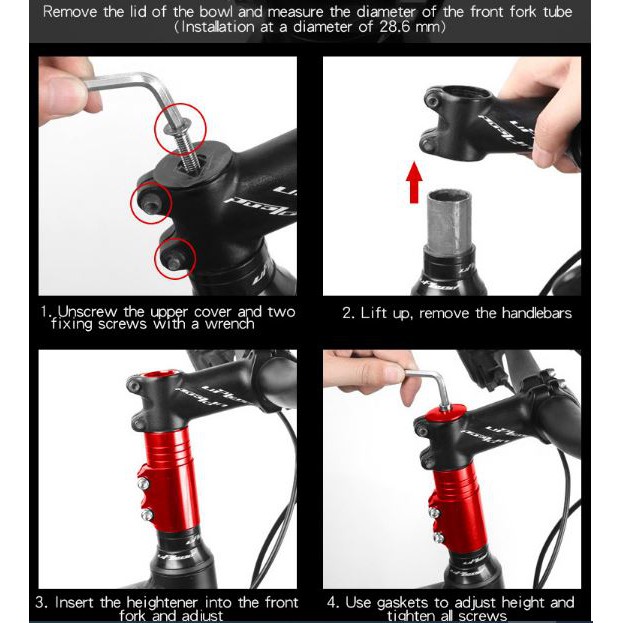 Remove the lid of the bowl and measure the diameter of the front fork tube (Installation at a diameter of 28.6 mm)

1. Unscrew the upper cover and two fixing screws with a wrench

2. Lift up, remove the handlebars

3. Insert the heightener into the front fork and adjust

4. Use gaskets to adjust height and tighten all screws