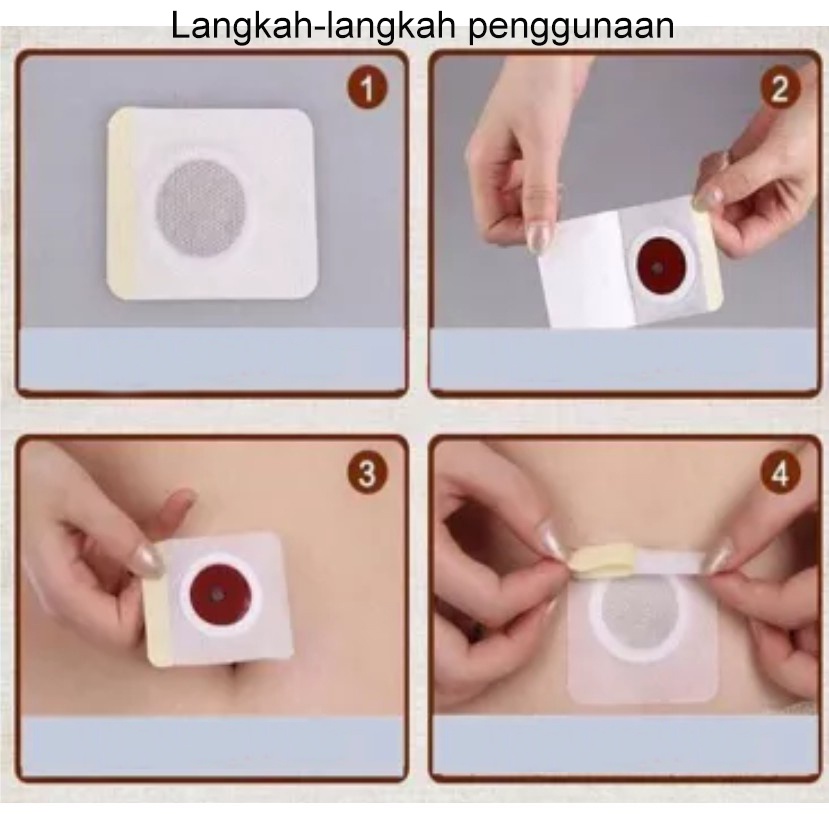 Langkah-langkah penggunaan

1

2

3

4