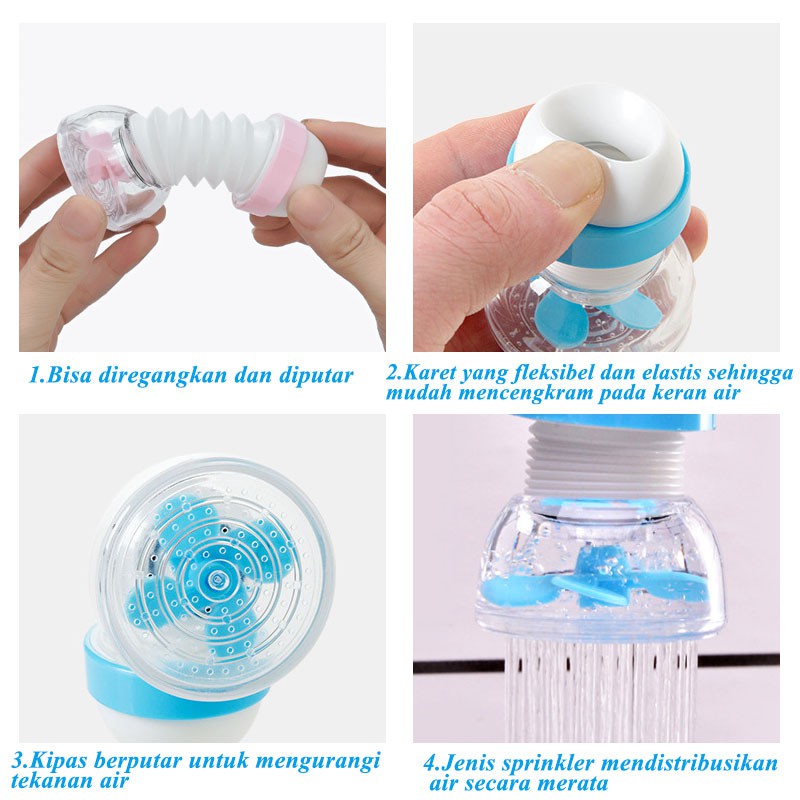 1.Bisa diregangkan dan diputar

2.Karet yang fleksibel dan elastis sehingga mudah mencengkram pada keran air

3.Kipas berputar untuk mengurangi tekanan air

4.Jenis sprinkler mendistribusikan air secara merata