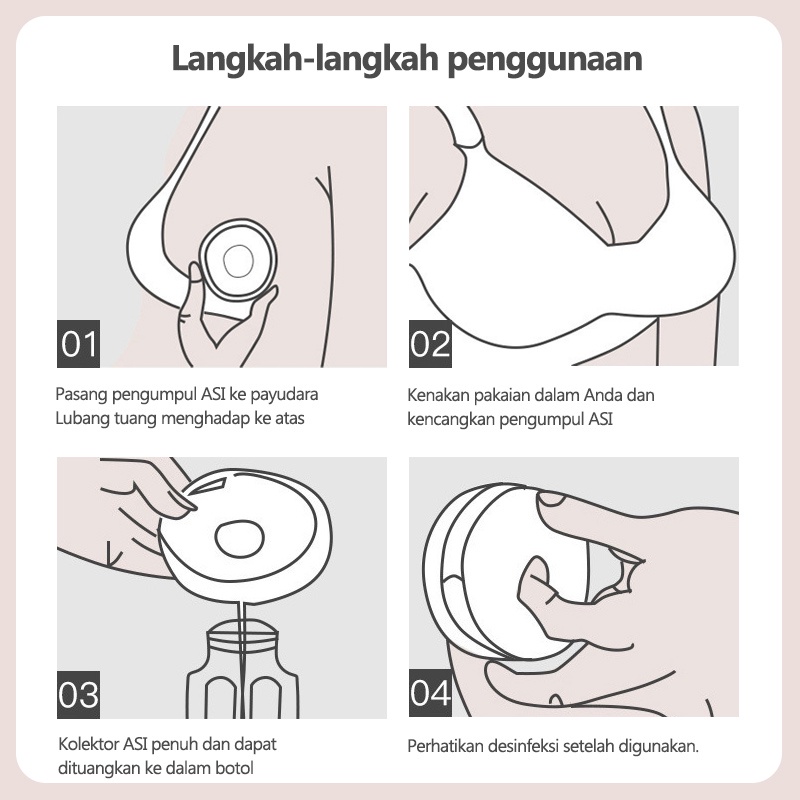 Langkah-langkah penggunaan

01

Pasang pengumpul ASI ke payudara
Lubang tuang menghadap ke atas

02

Kenakan pakaian dalam Anda dan kencangkan pengumpul ASI

03

Kolektor ASI penuh dan dapat dituangkan ke dalam botol

04

Perhatikan desinfeksi setelah digunakan.