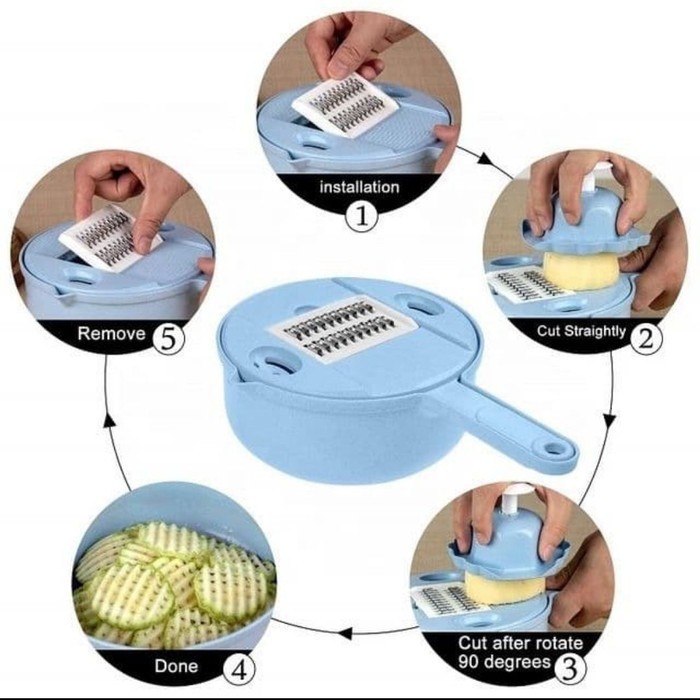 installation
1

Cut Straightly
2

Cut after rotate
90 degrees
3

Done
4

Remove
5