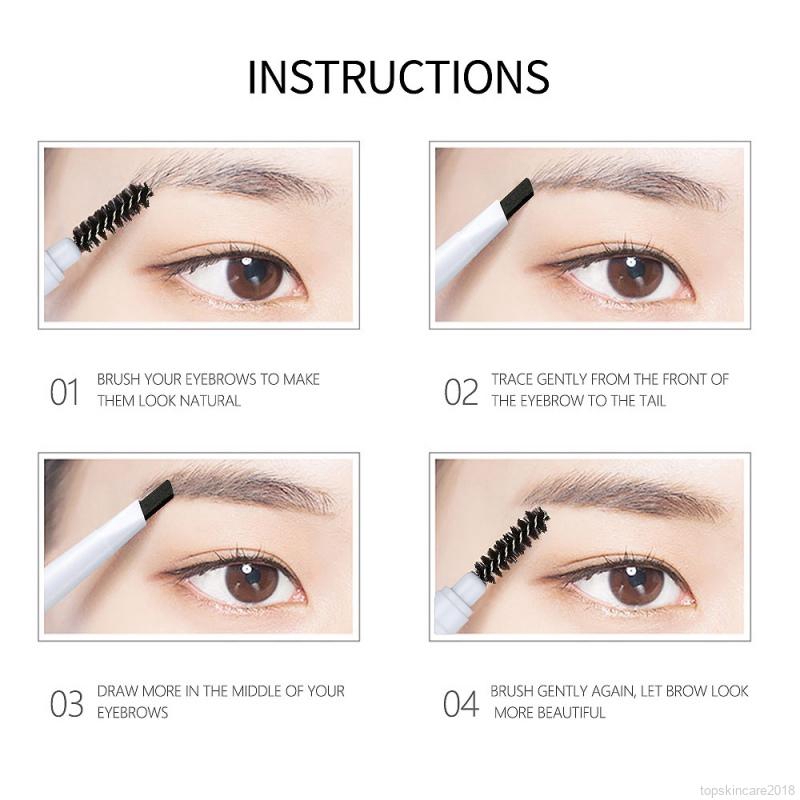 INSTRUCTIONS

01 BRUSH YOUR EYEBROWS TO MAKE THEM LOOK NATURAL

02 TRACE GENTLY FROM THE FRONT OF THE EYEBROW TO THE TAIL

03 DRAW MORE IN THE MIDDLE OF YOUR EYEBROWS

04 BRUSH GENTLY AGAIN, LET BROW LOOK MORE BEAUTIFUL

topskincare2018