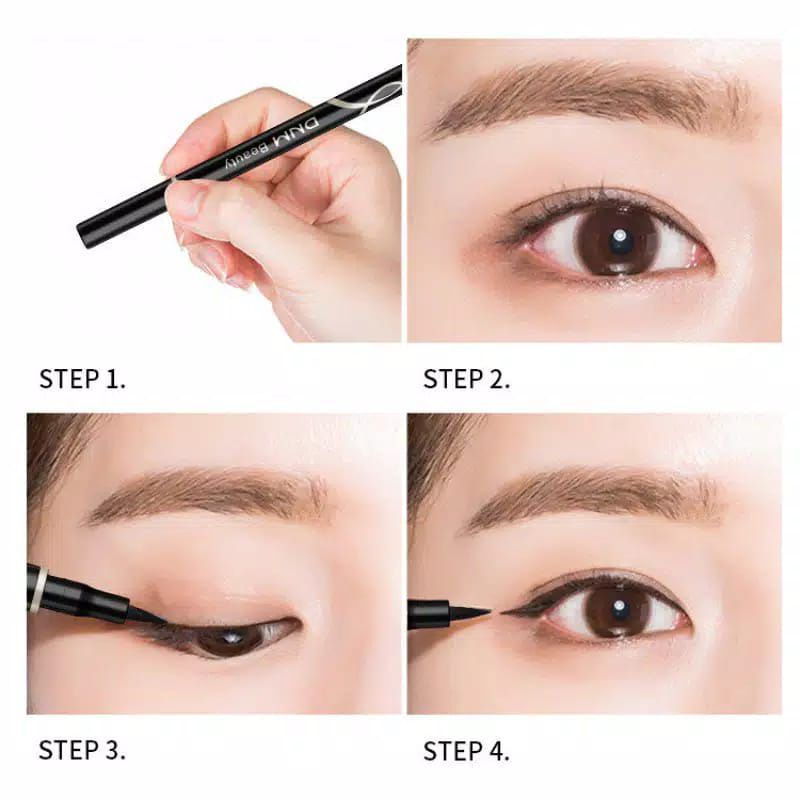 DNM Beauty

STEP 1.

STEP 2.

STEP 3.

STEP 4.