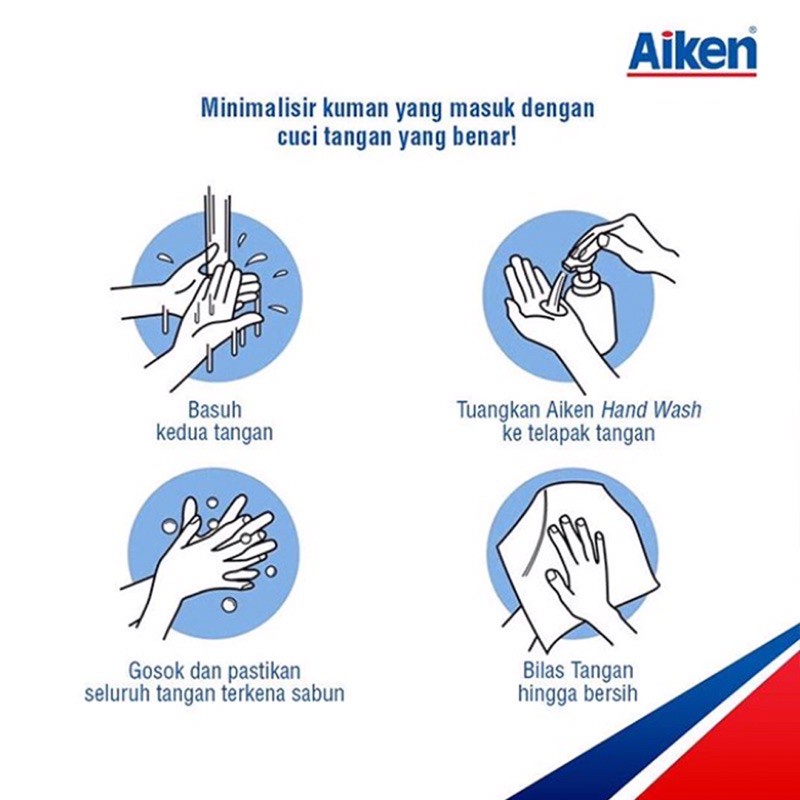 Aiken®

Minimalisir kuman yang masuk dengan cuci tangan yang benar!

Basuh kedua tangan

Tuangkan Aiken Hand Wash ke telapak tangan

Gosok dan pastikan seluruh tangan terkena sabun

Bilas Tangan hingga bersih