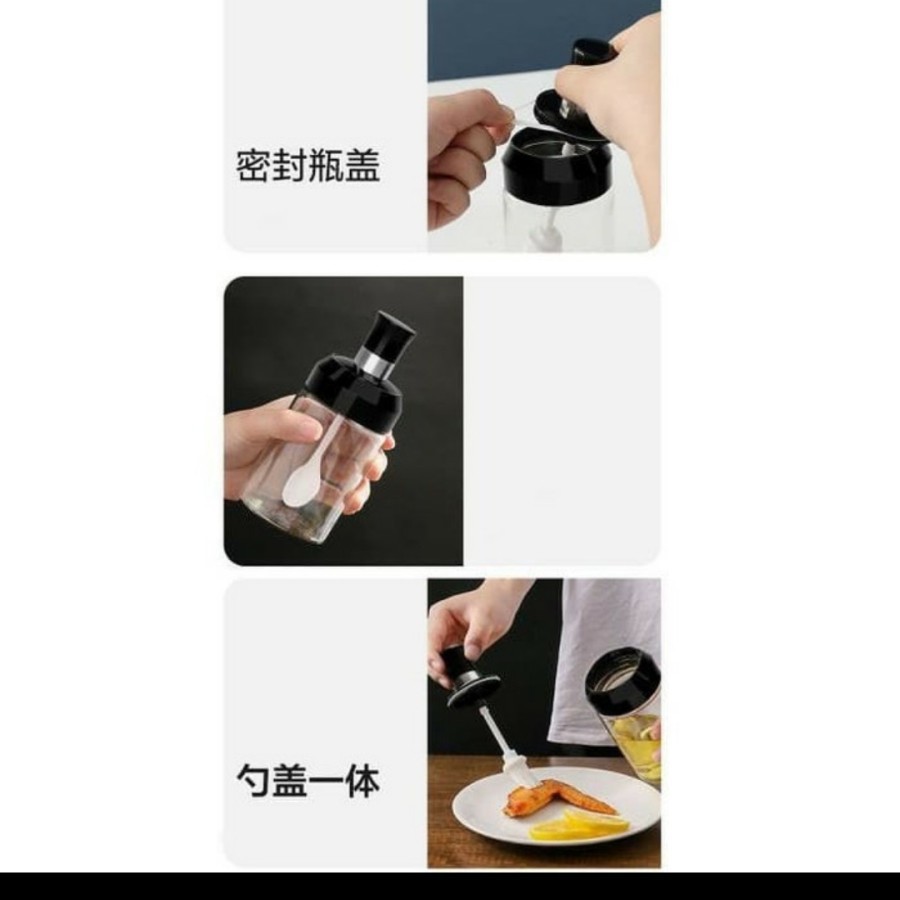 密封瓶盖

勺盖一体