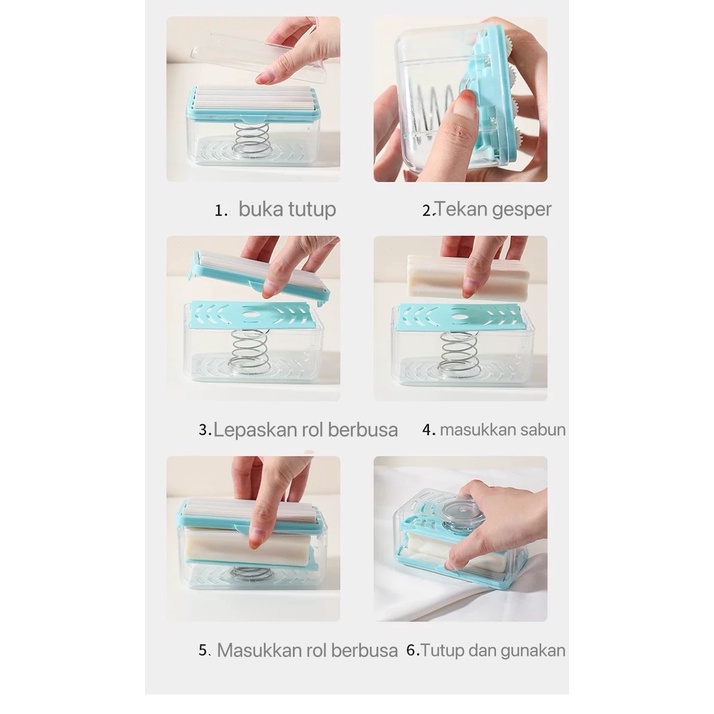 1. buka tutup

2.Tekan gesper

3.Lepaskan rol berbusa

4. masukkan sabun

5. Masukkan rol berbusa

6.Tutup dan gunakan