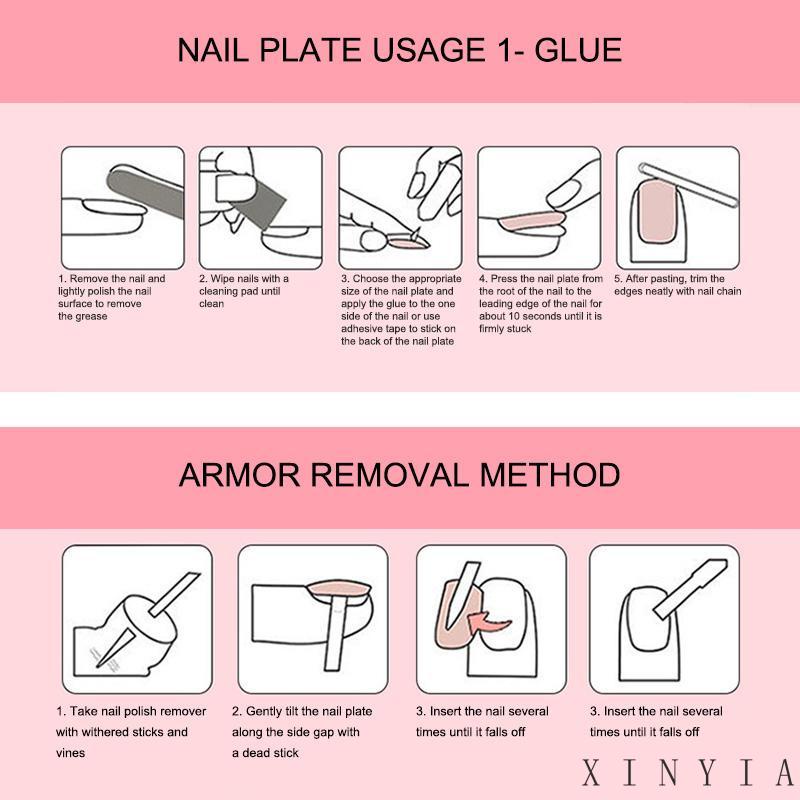 NAIL PLATE USAGE 1- GLUE

1. Remove the nail and lightly polish the nail surface to remove the grease

2. Wipe nails with a cleaning pad until clean

3. Choose the appropriate size of the nail plate and apply the glue to the one side of the nail or use adhesive tape to stick on the back of the nail plate

4. Press the nail plate from the root of the nail to the leading edge of the nail for about 10 seconds until it is firmly stuck

5. After pasting, trim the edges neatly with nail chain

ARMOR REMOVAL METHOD

1. Take nail polish remover with withered sticks and vines

2. Gently tilt the nail plate along the side gap with a dead stick

3. Insert the nail several times until it falls off

3. Insert the nail several times until it falls off

XINYIA