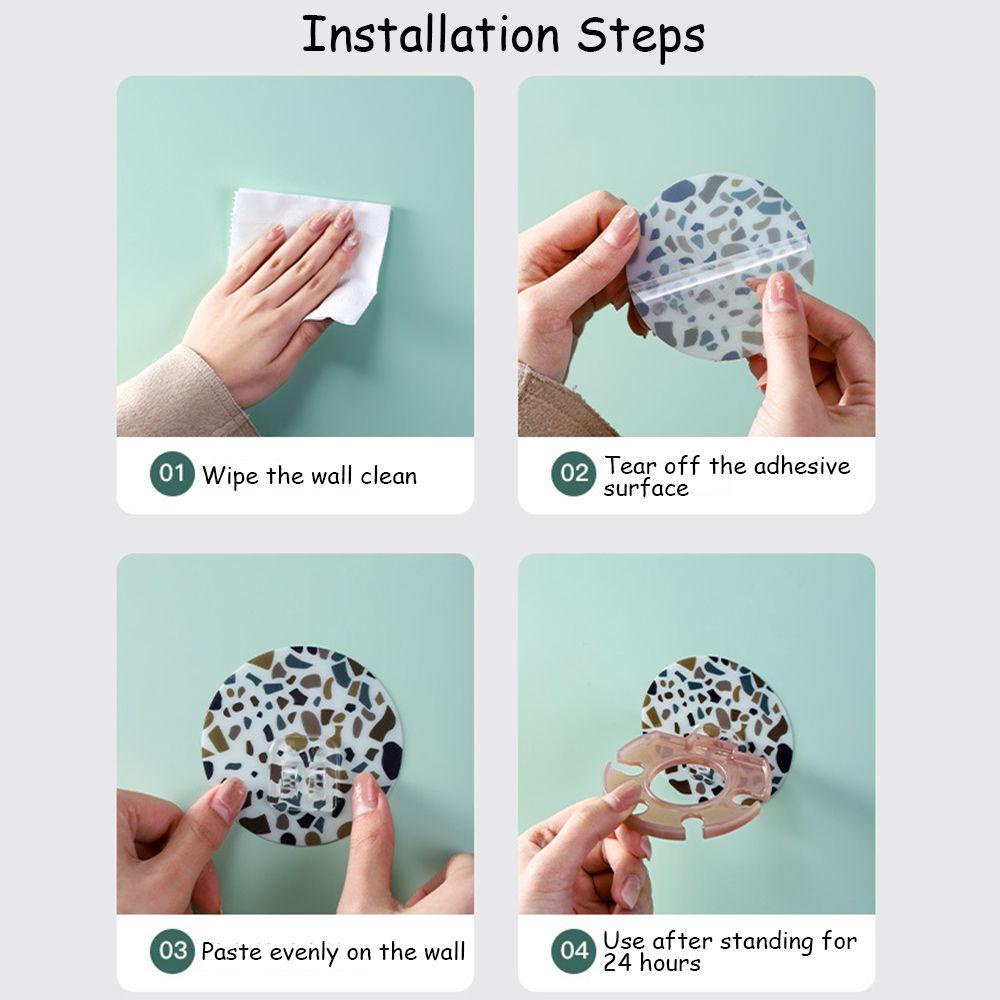 Installation Steps

01 Wipe the wall clean

02 Tear off the adhesive surface

03 Paste evenly on the wall

04 Use after standing for 24 hours