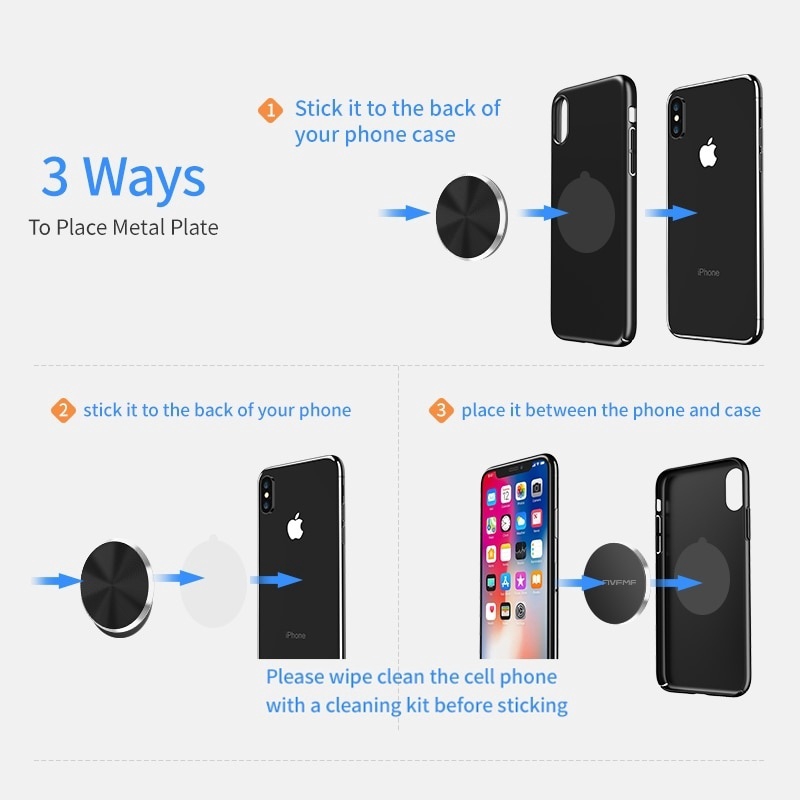 3 Ways
To Place Metal Plate

1 Stick it to the back of your phone case

iPhone

2 stick it to the back of your phone

iPhone

3 place it between the phone and case

FIVEMF

Please wipe clean the cell phone with a cleaning kit before sticking