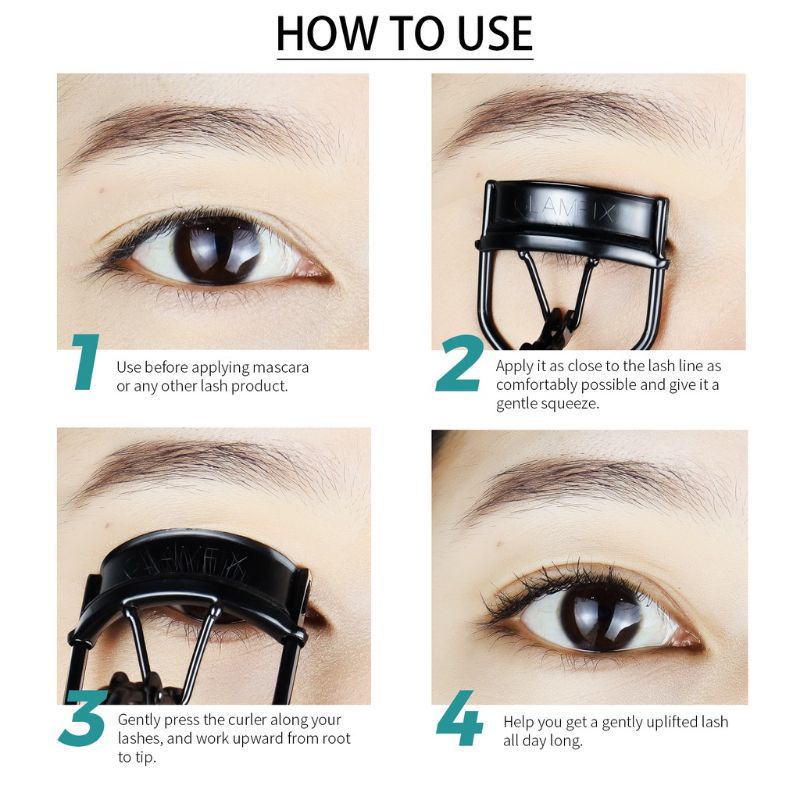 HOW TO USE

GLAMFIX

1 Use before applying mascara or any other lash product.

2 Apply it as close to the lash line as comfortably possible and give it a gentle squeeze.

GLAMFIX

3 Gently press the curler along your lashes, and work upward from root to tip.

4 Help you get a gently uplifted lash all day long.