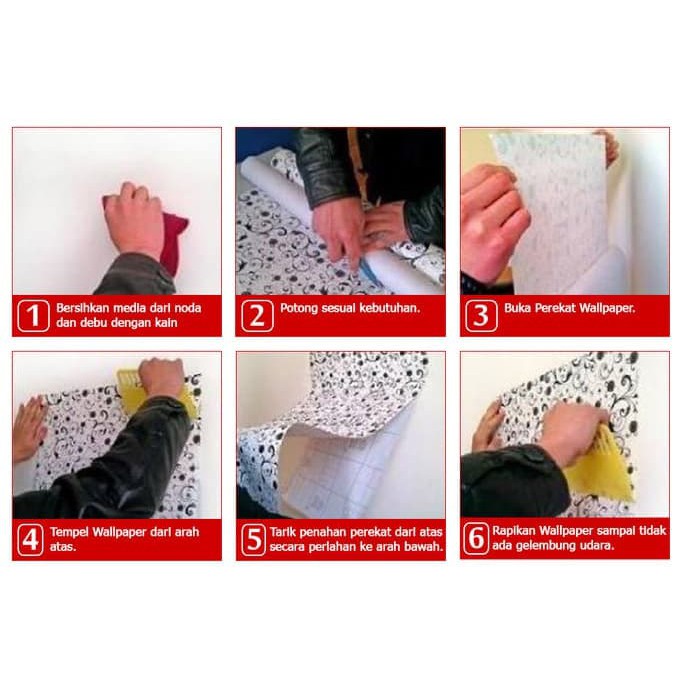 1 Bersihkan media dari noda dan debu dengan kain

2 Potong sesuai kebutuhan.

3 Buka Perekat Wallpaper.

4 Tempel Wallpaper dari arah atas.

5 Tarik penahan perekat dari atas secara perlahan ke arah bawah.

6 Rapikan Wallpaper sampai tidak ada gelembung udara.